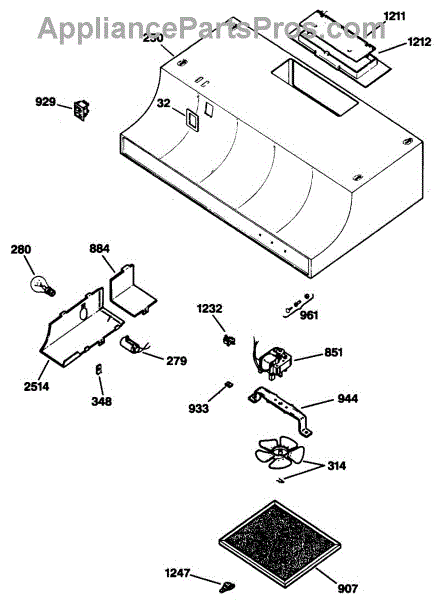 AppliancePartsPros.com

1211
250
1212
929
32
280
884
1232
961
851
279
2514
348
933
944
314
1247
907