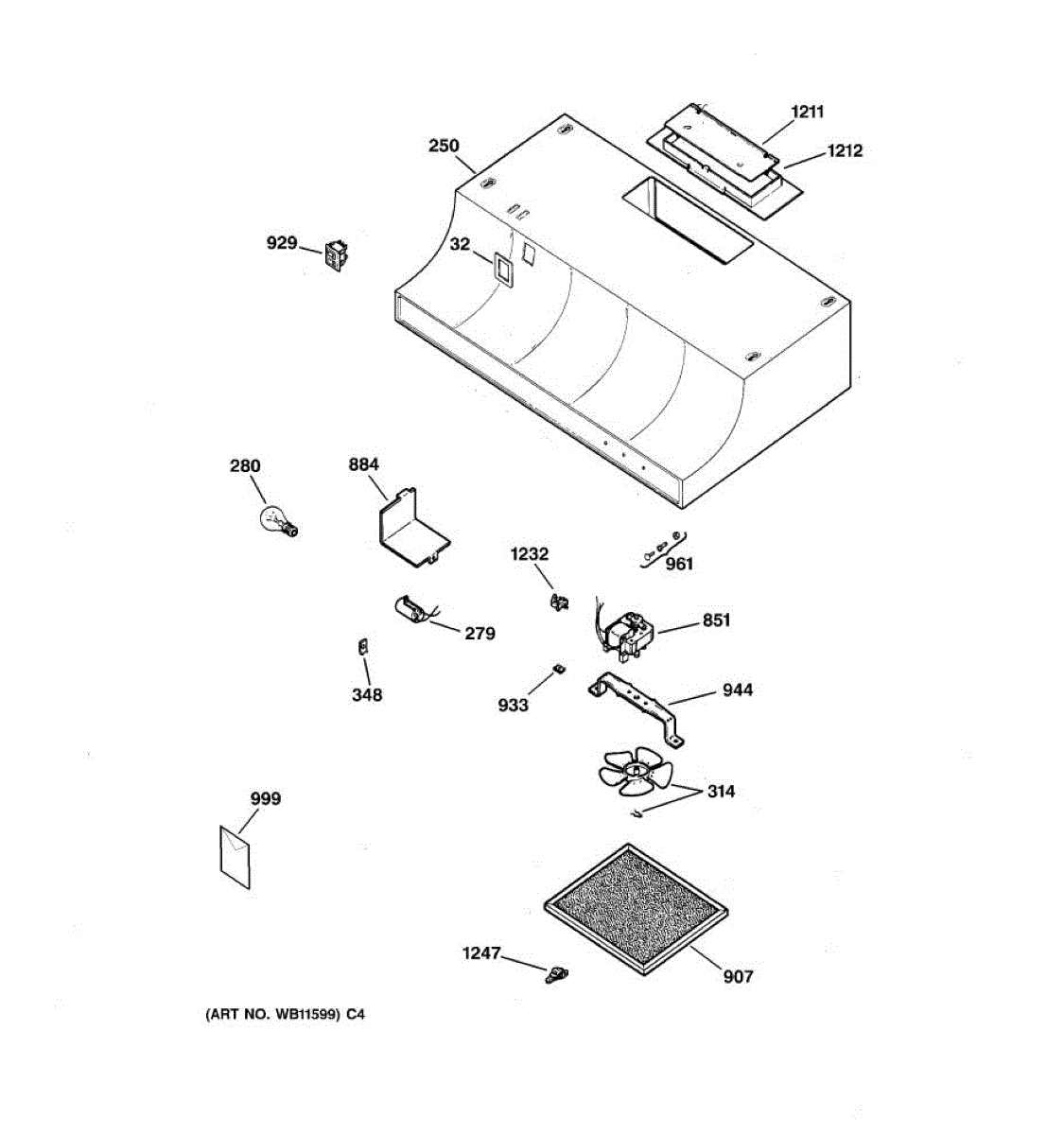 1211
1212
250
929
32
280
884
1232
961
279
851
348
933
944
314
999
1247
907
(ART NO. WB11599) C4