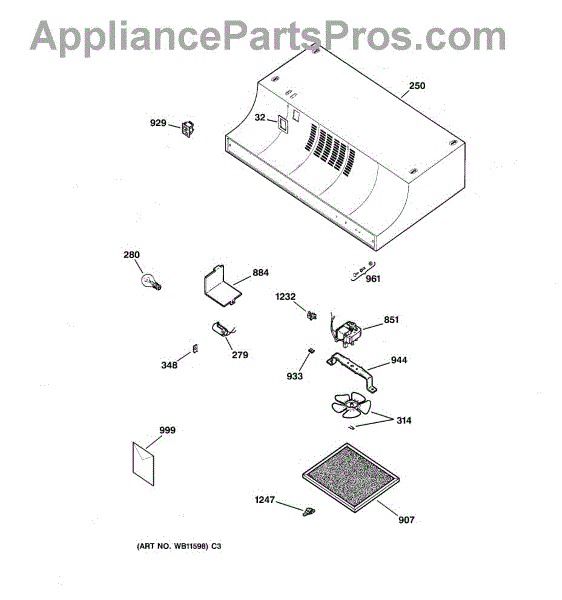 AppliancePartsPros.com

250

929

32

280

884

961

1232

851

279

348

933

944

314

999

1247

907

(ART NO. WB11598) C3