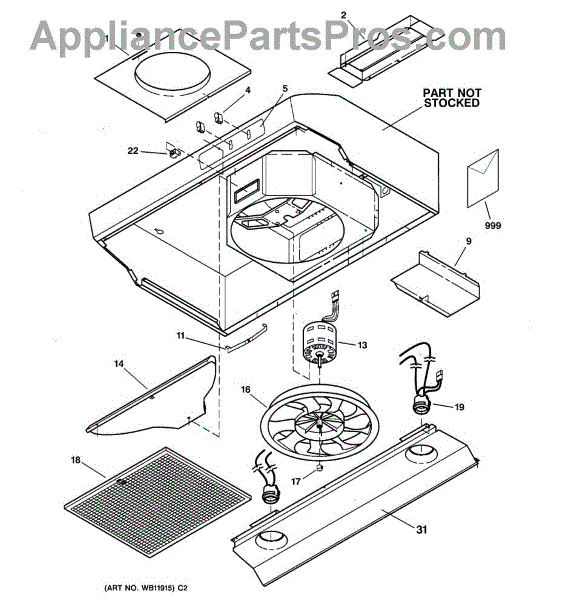 AppliancePartsPros.com

1
2
4
5
PART NOT STOCKED
22
999
9
11
13
14
16
19
18
17
31

(ART NO. WB11915) C2