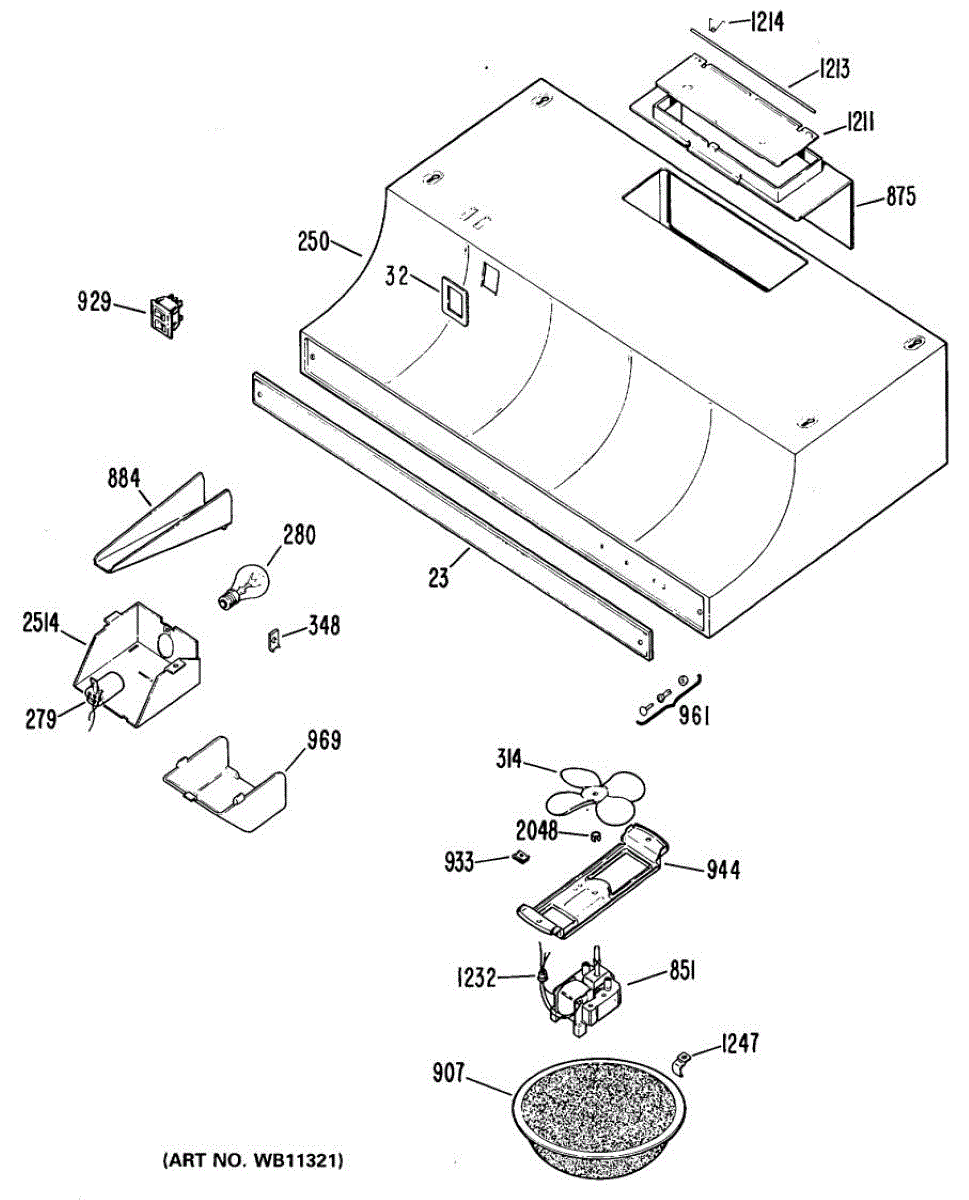 1214
1213
1211
875
250
32
929
884
280
23
2514
348
279
961
969
314
2048
933
944
1232
851
1247
907
(ART NO. WB11321)