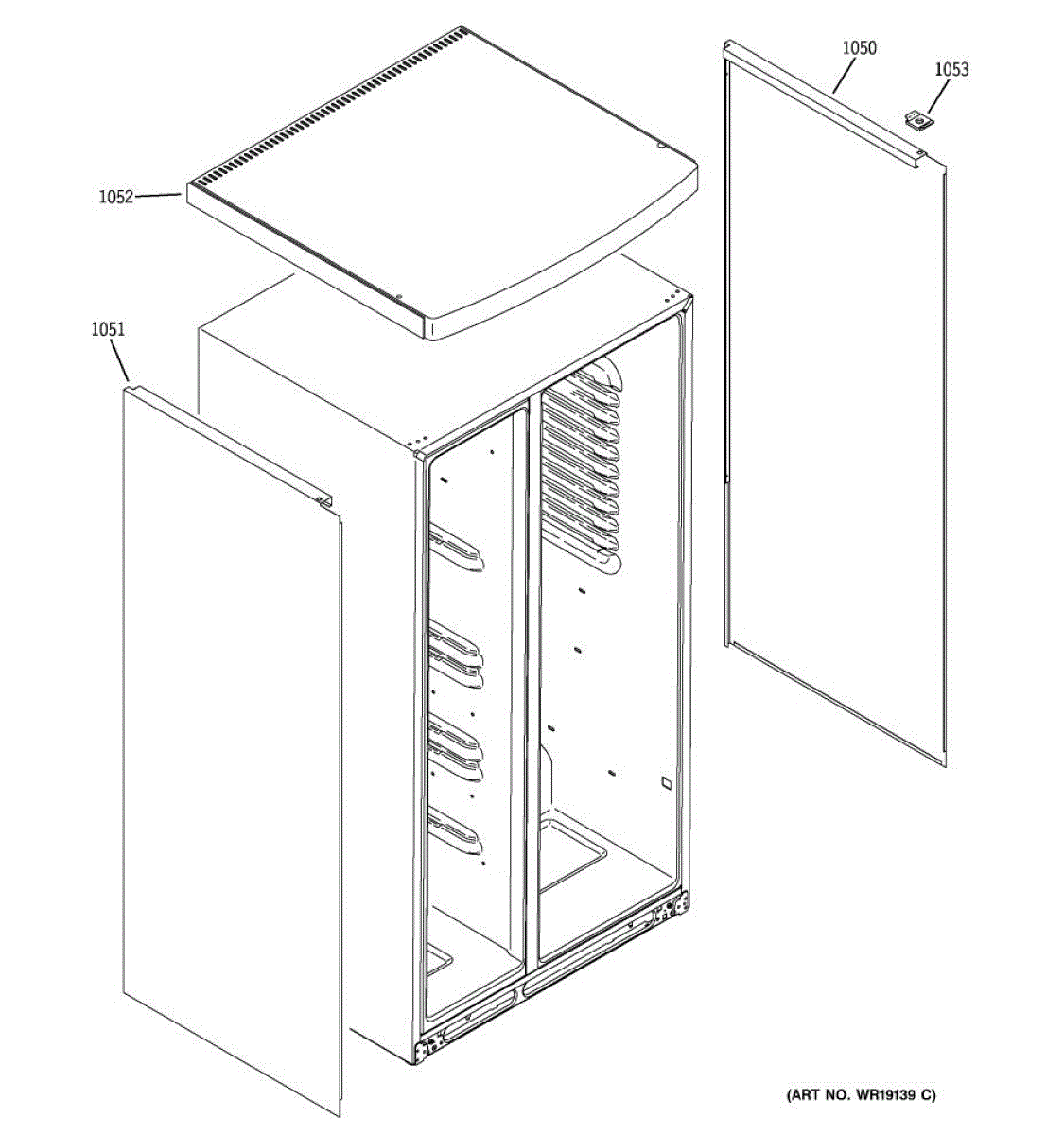 1050
1053
1052
1051
(ART NO. WR19139 C)