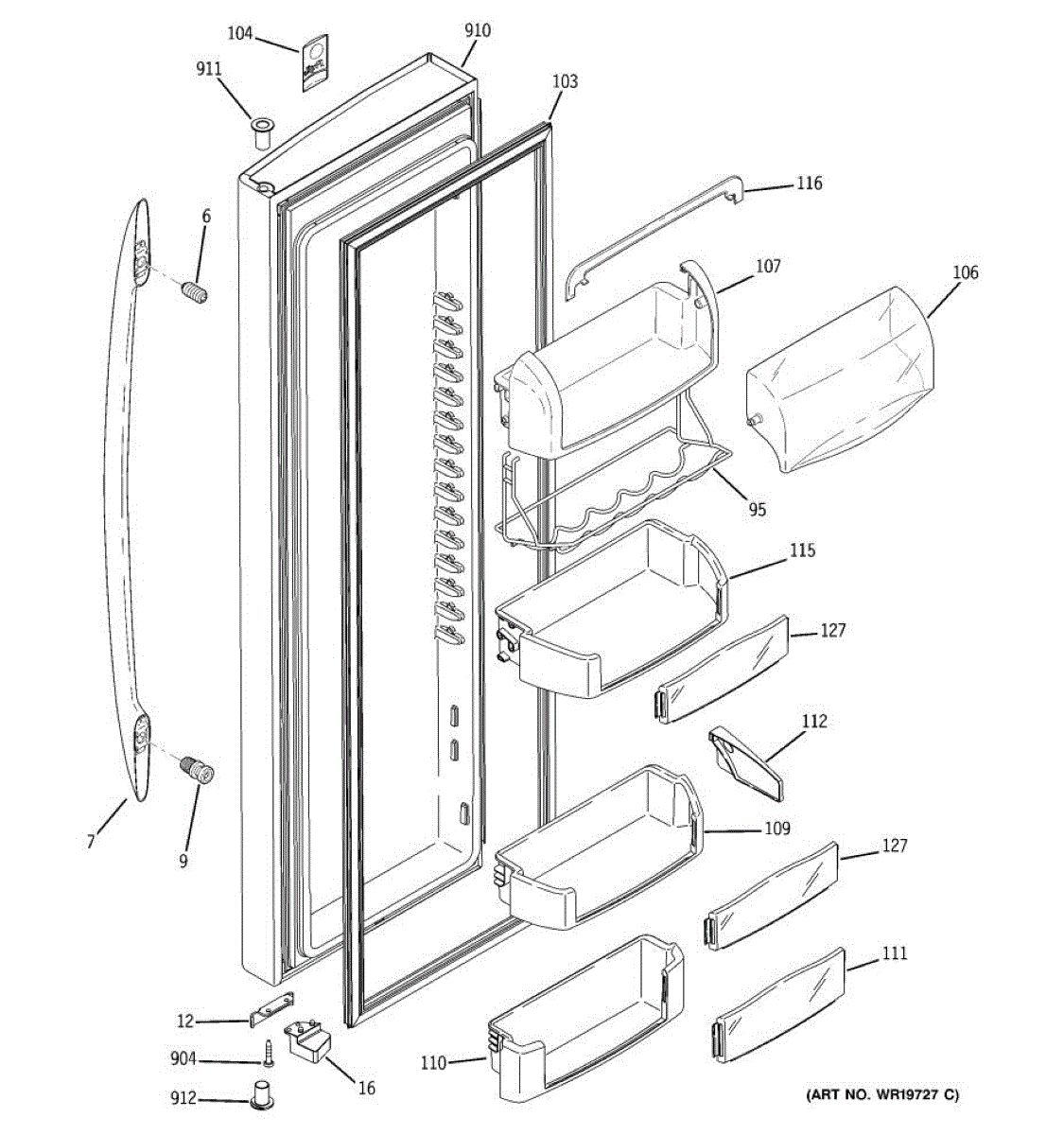 104
910
911
103
116
6
107
106
95
115
127
112
7
9
109
127
111
12
904
16
110
912
(ART NO. WR19727 C)