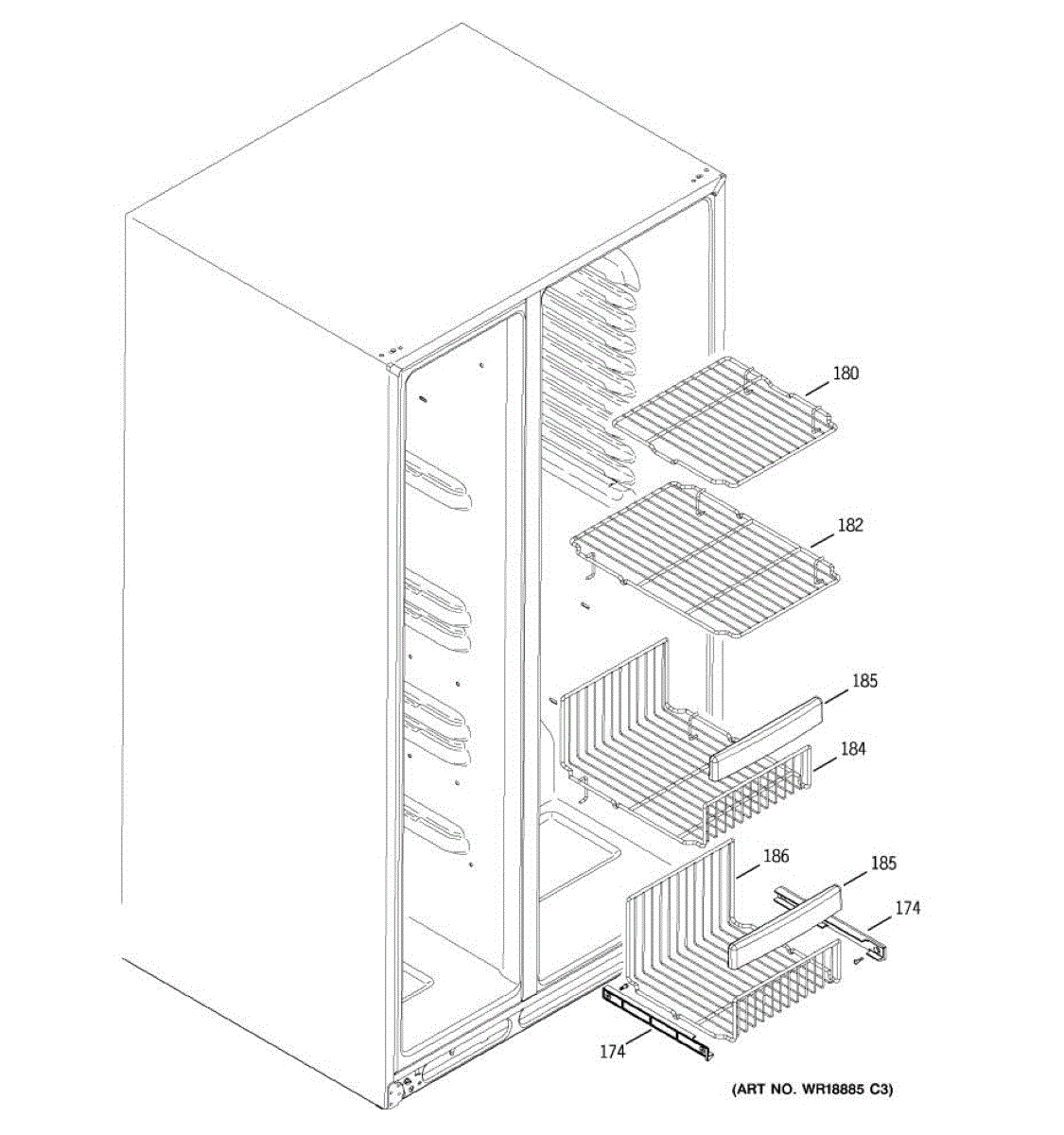 180
182
185
184
186
185
174
174
(ART NO. WR18885 C3)