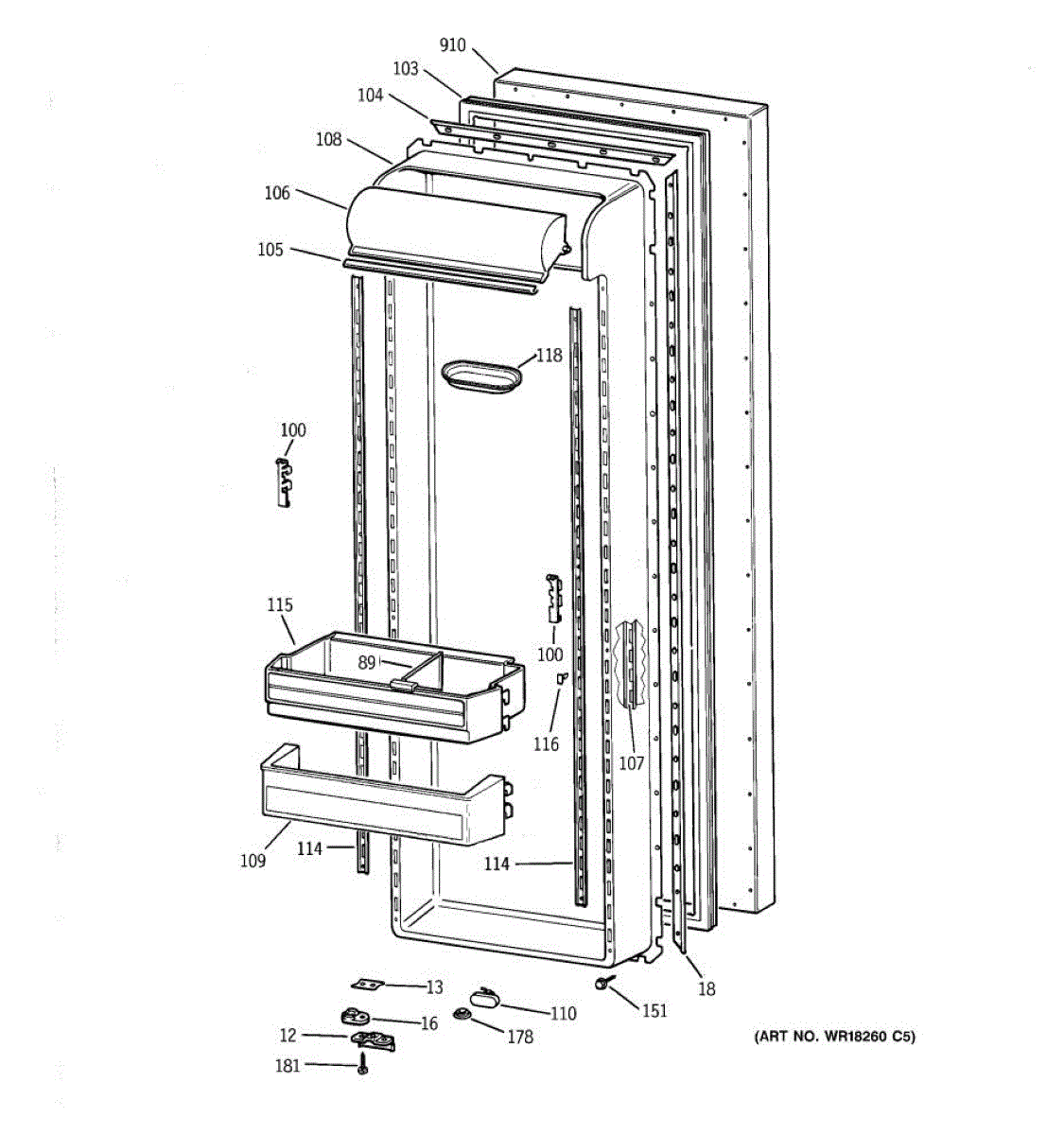 910
103
104
108
106
105
118
100
115
89
100
116
107
109
114
114
13
16
12
181
110
178
151
18
(ART NO. WR18260 C5)