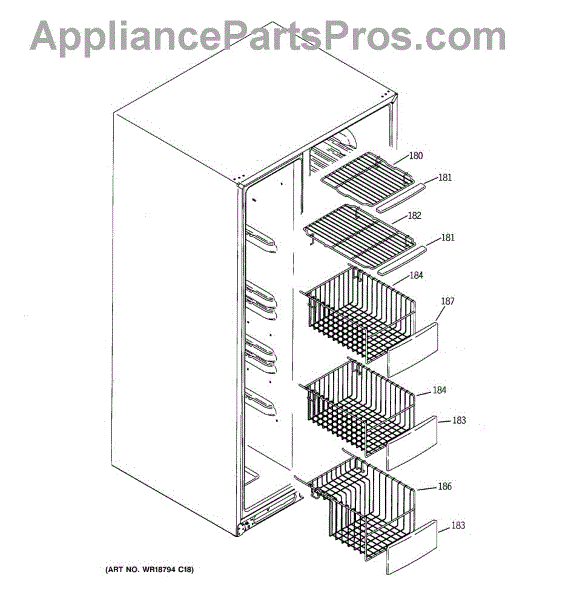 AppliancePartsPros.com

180
181
182
181
184
187
184
183
186
183

(ART NO. WR18794 C18)