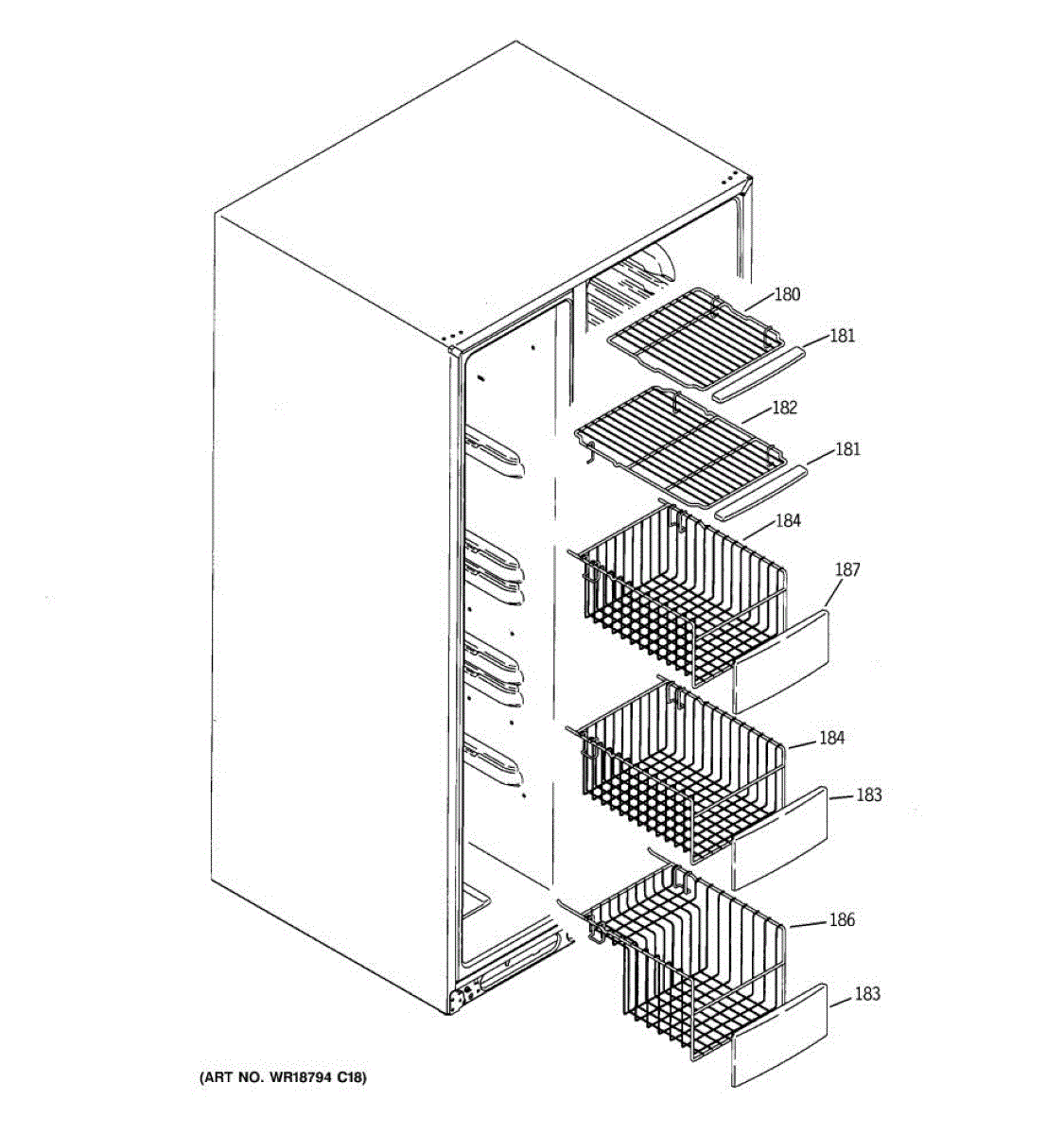 180
181
182
181
184
187
184
183
186
183
(ART NO. WR18794 C18)