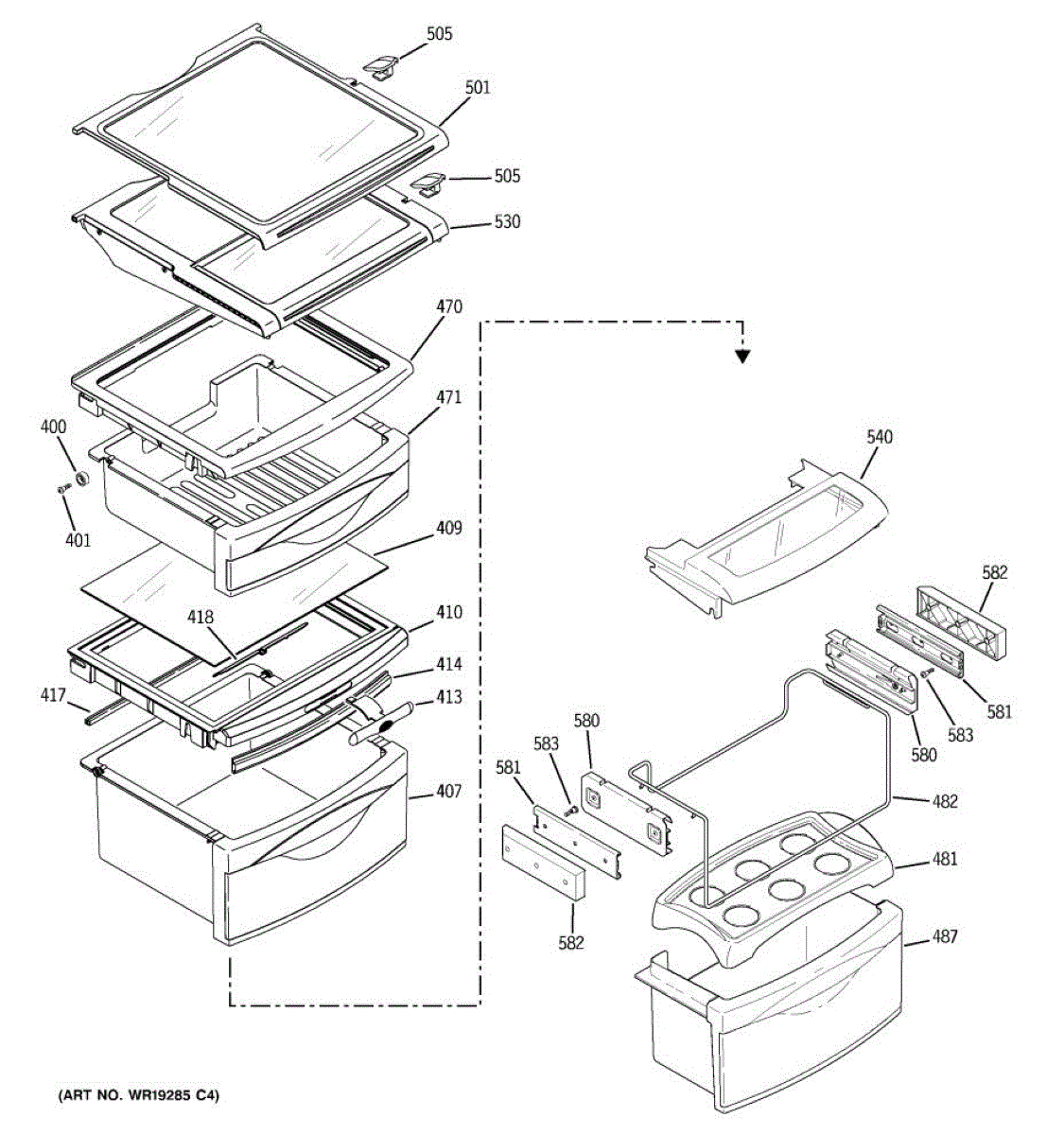 505
501
505
530
470
471
400
401
409
418
410
414
417
413
407
540
582
581
583
580
580
583
581
482
481
582
487
(ART NO. WR19285 C4)