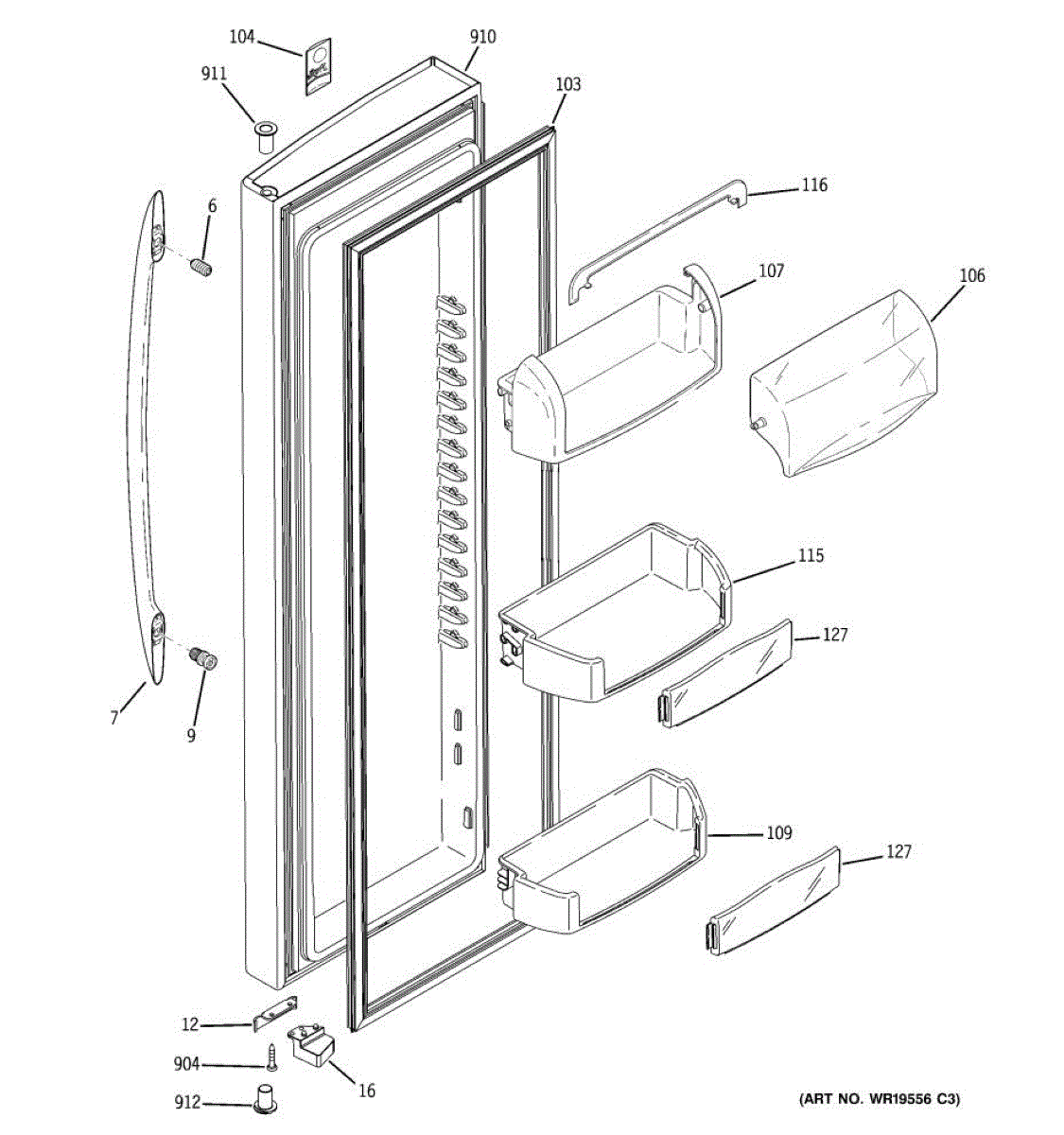 104
910
911
103
116
6
107
106
115
127
7
9
109
127
12
904
16
912
(ART NO. WR19556 C3)