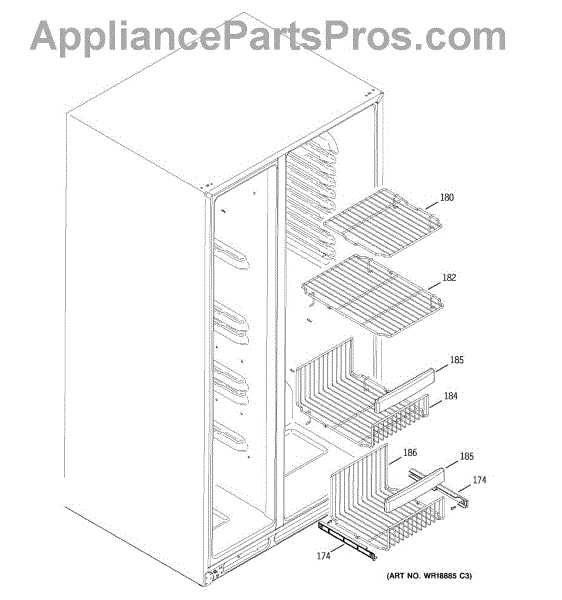 AppliancePartsPros.com

180

182

185

184

186

185

174

174

(ART NO. WR18885 C3)