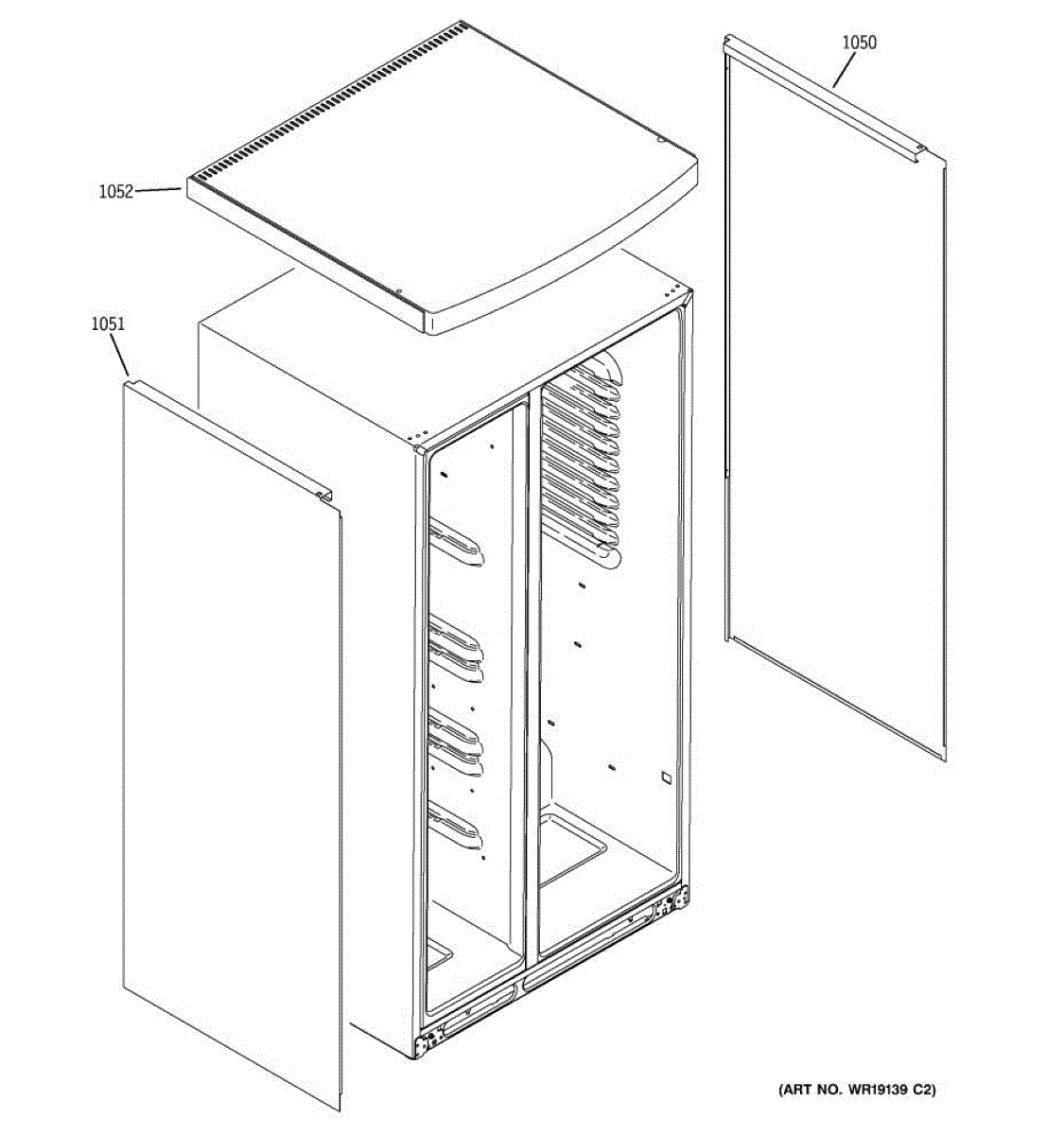 1050
1052
1051
(ART NO. WR19139 C2)