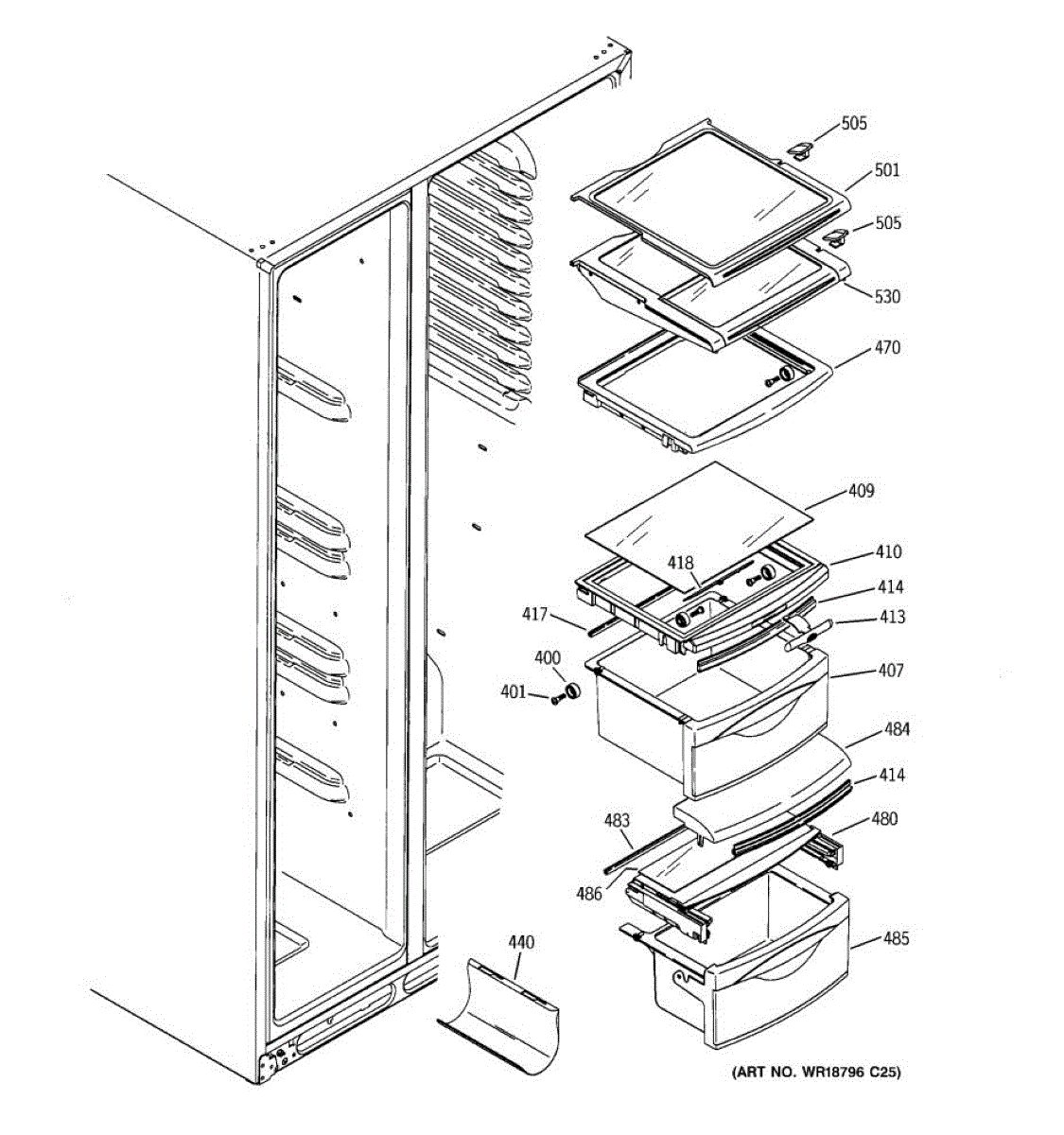 505
501
505
530
470
409
418
410
414
417
413
400
401
407
484
414
483
480
486
440
485
(ART NO. WR18796 C25)