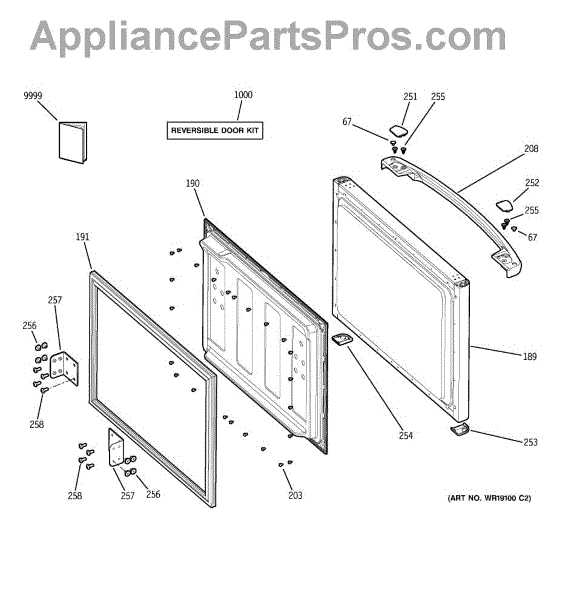 AppliancePartsPros.com

9999

1000

REVERSIBLE DOOR KIT

251

255

67

208

252

255

67

190

191

257

256

258

189

254

253

258

257

256

203

(ART NO. WR19100 C2)