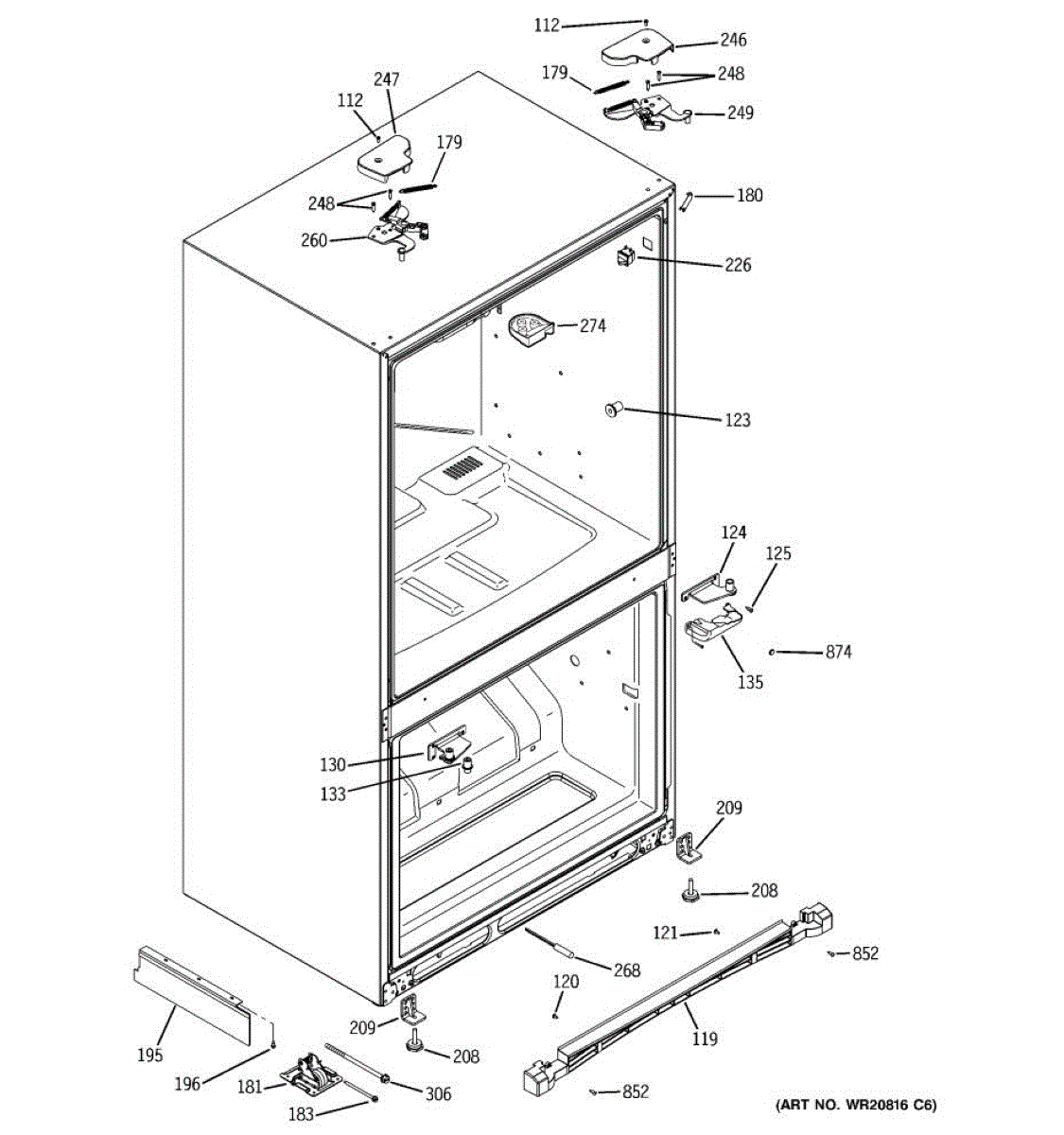 112
246
179
248
249
247
112
179
248
260
180
226
274
123
124
125
874
135
130
133
209
208
121
852
268
120
119
195
196
209
208
181
306
183
852
(ART NO. WR20816 C6)