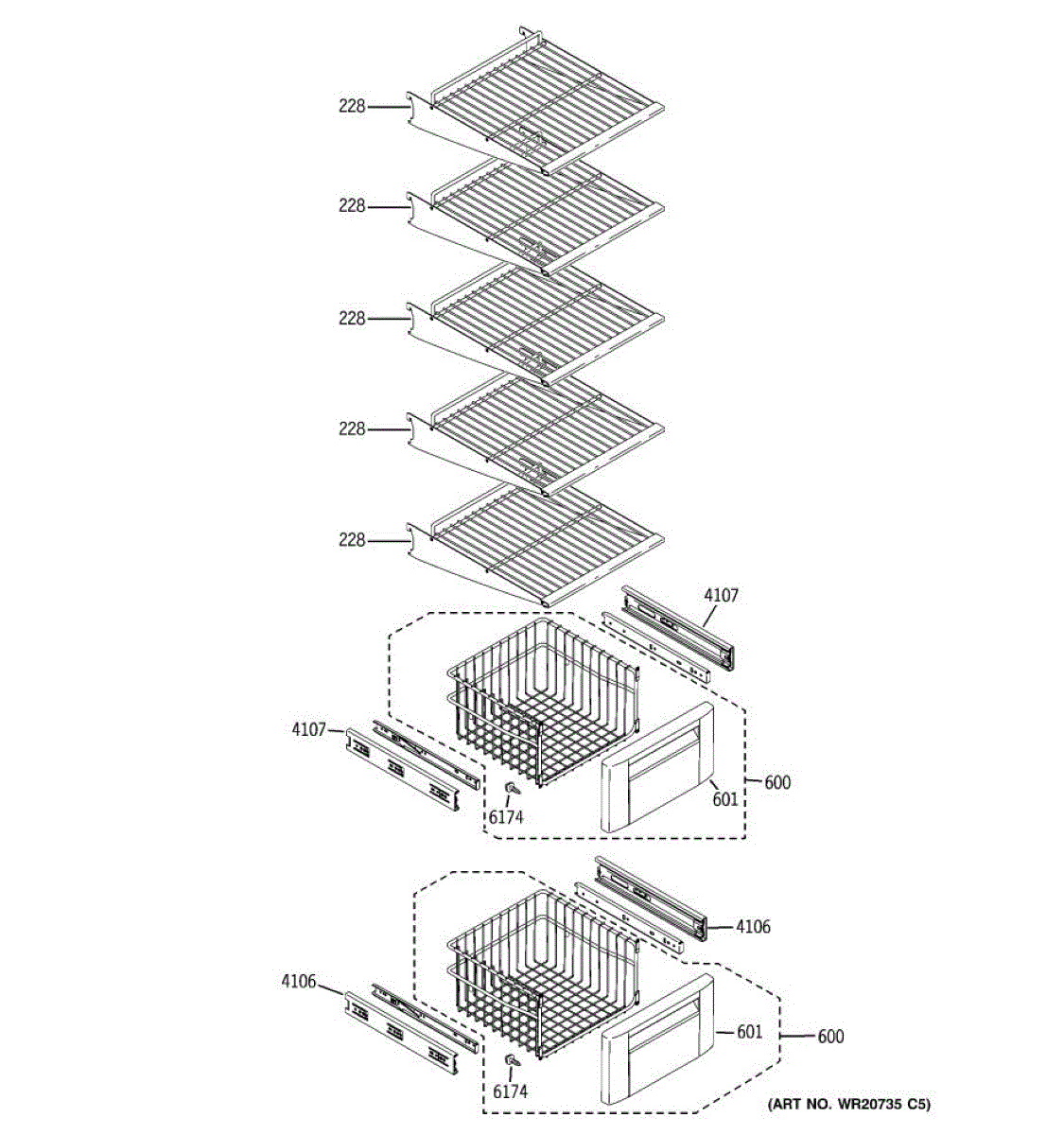 228
228
228
228
228
4107
4107
6174
601
600
4106
4106
6174
601
600
(ART NO. WR20735 C5)