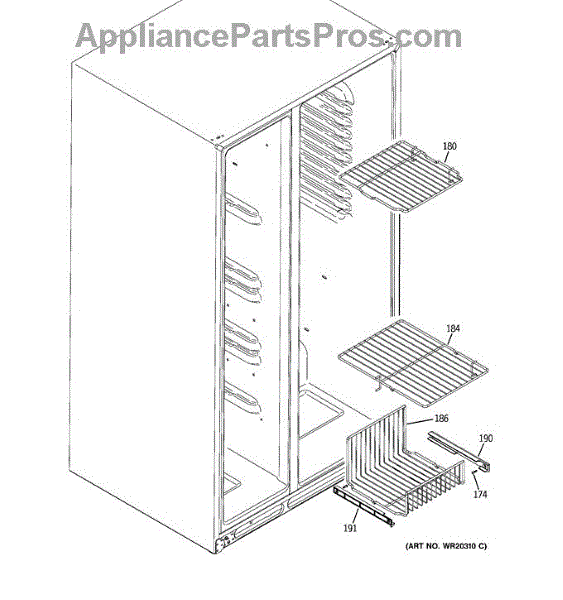 AppliancePartsPros.com

180

184

186

190

174

191

(ART NO. WR20310 C)