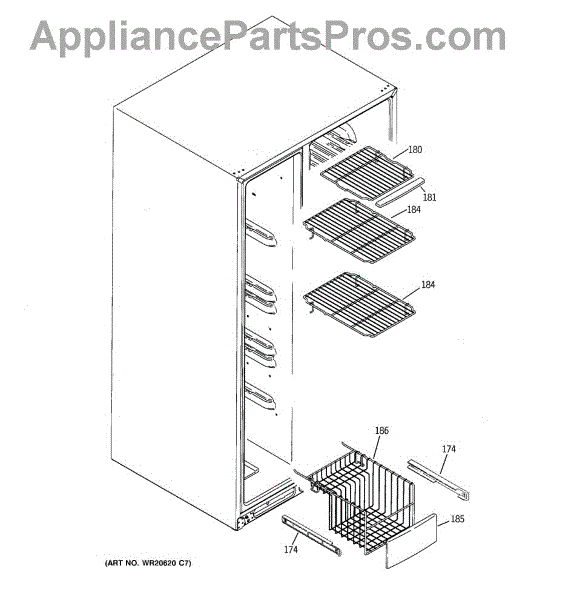 AppliancePartsPros.com

180

181

184

184

186

174

185

174

(ART NO. WR20620 C7)