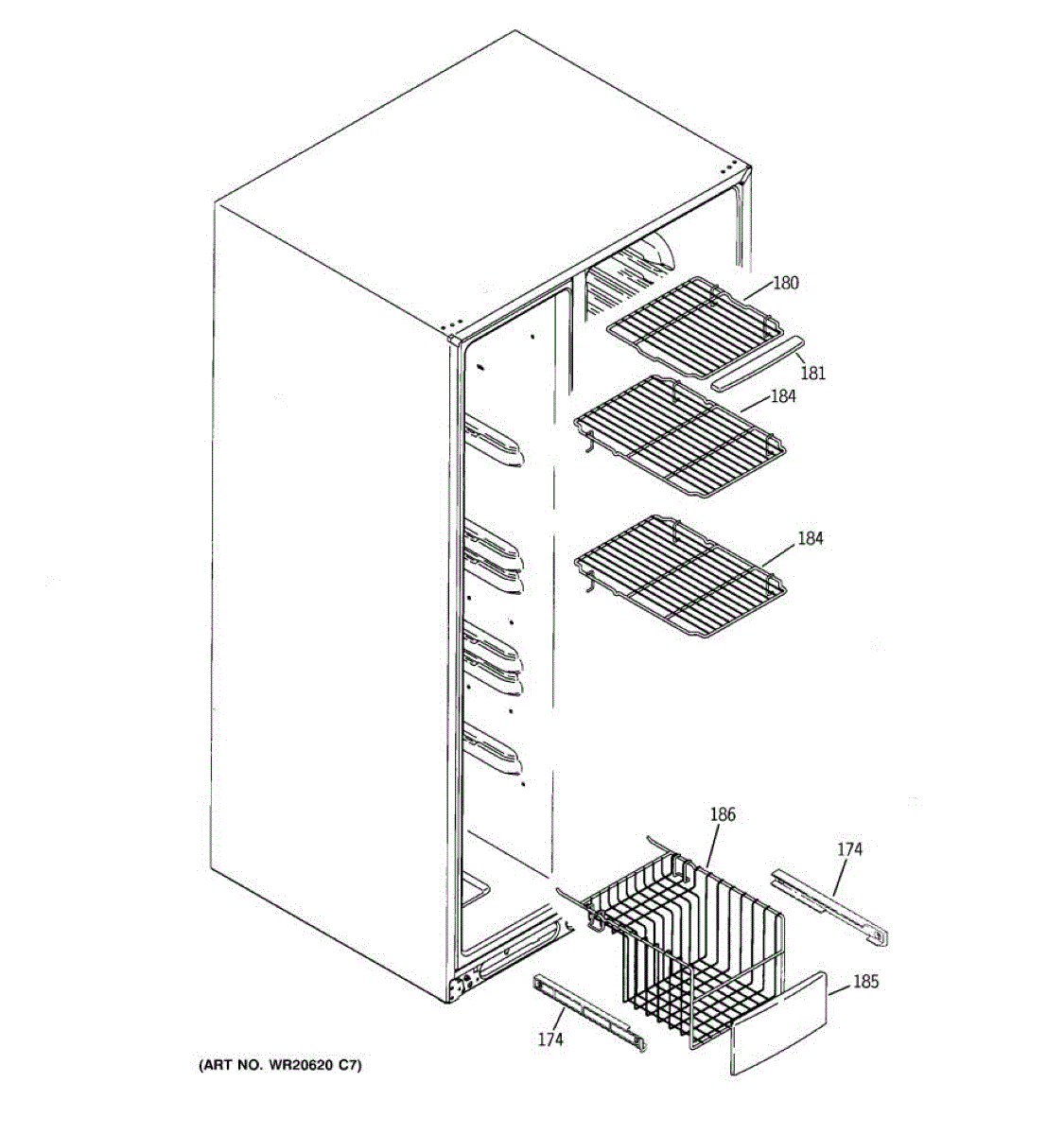 180
181
184
184
186
174
185
174
(ART NO. WR20620 C7)