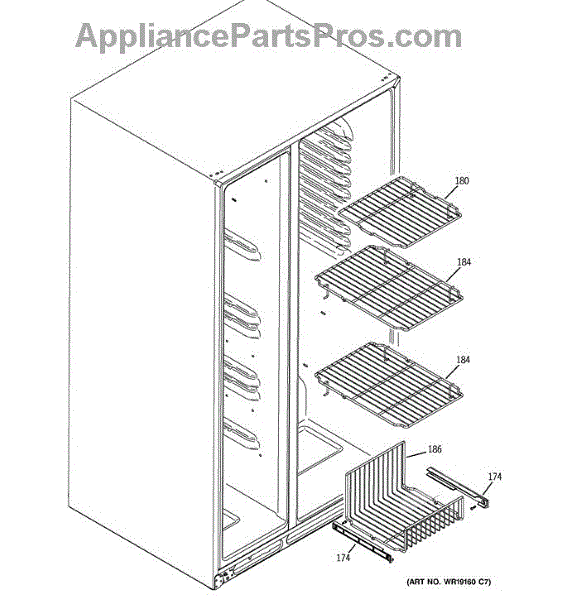 AppliancePartsPros.com

180

184

184

186

174

174

(ART NO. WR19160 C7)