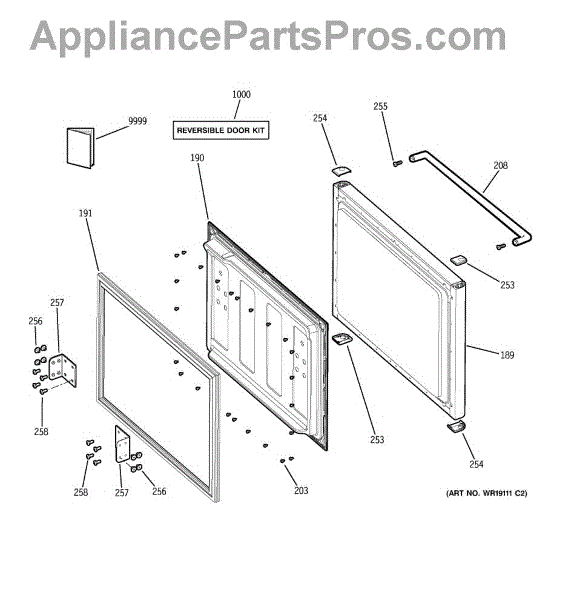 AppliancePartsPros.com

1000
REVERSIBLE DOOR KIT
9999
254
255
208
190
191
253
257
256
189
258
253
254
258
257
256
203
(ART NO. WR19111 C2)