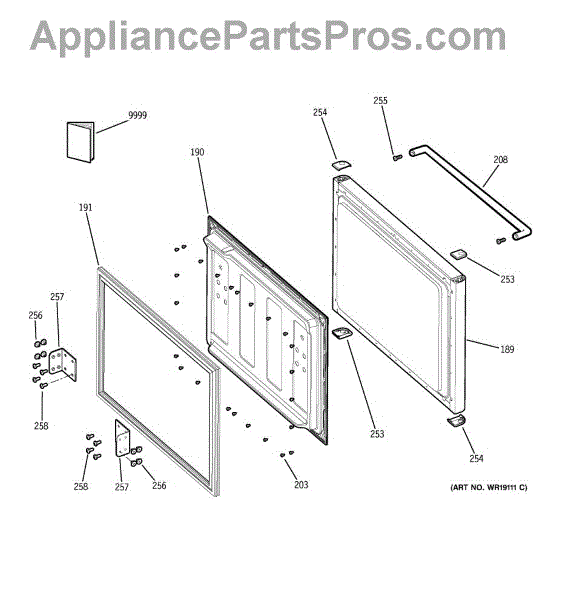 AppliancePartsPros.com

9999

254

255

208

190

191

253

257

256

189

258

253

254

258

257

256

203

(ART NO. WR19111 C)