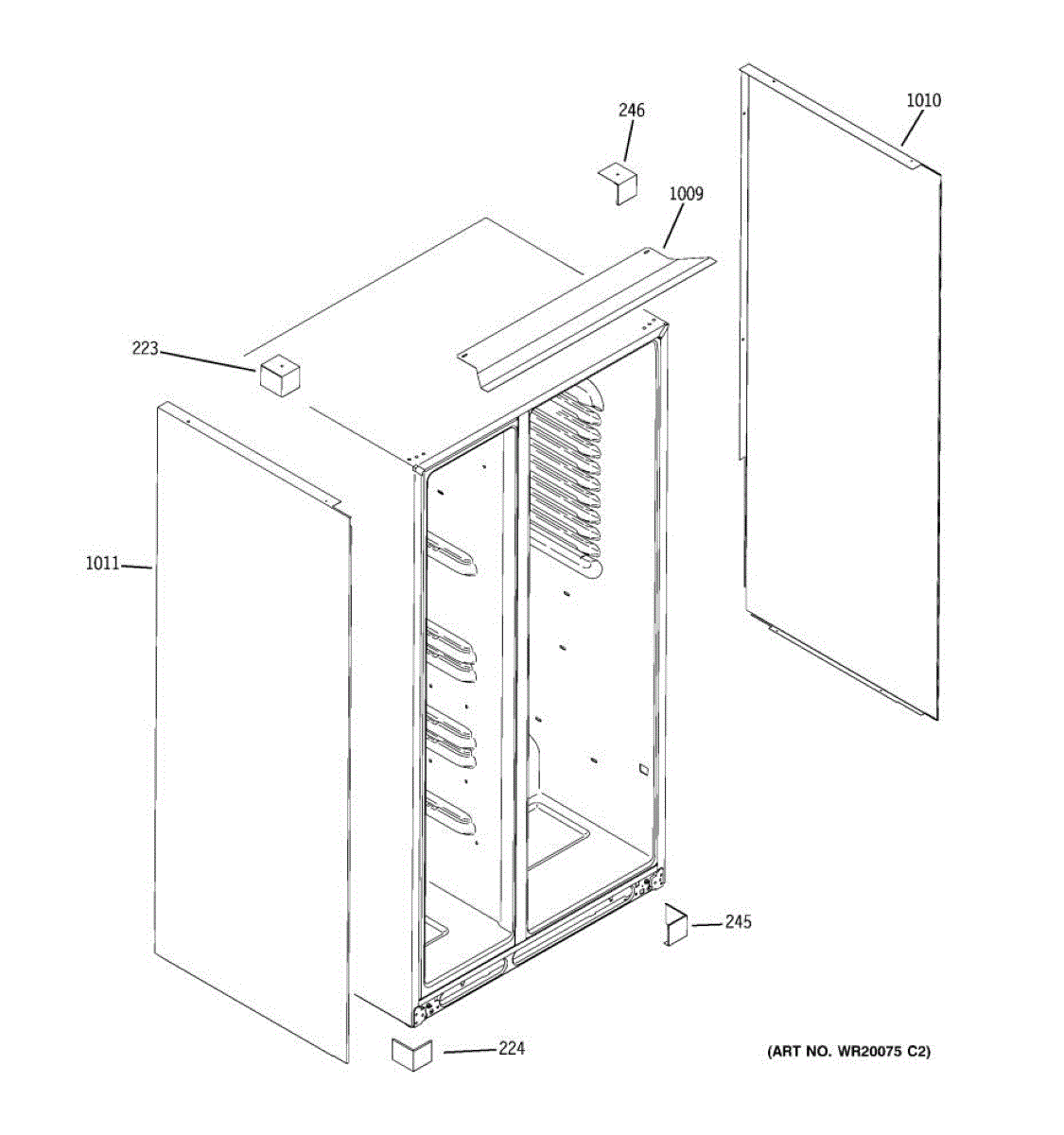 246
1010
1009
223
1011
245
224
(ART NO. WR20075 C2)