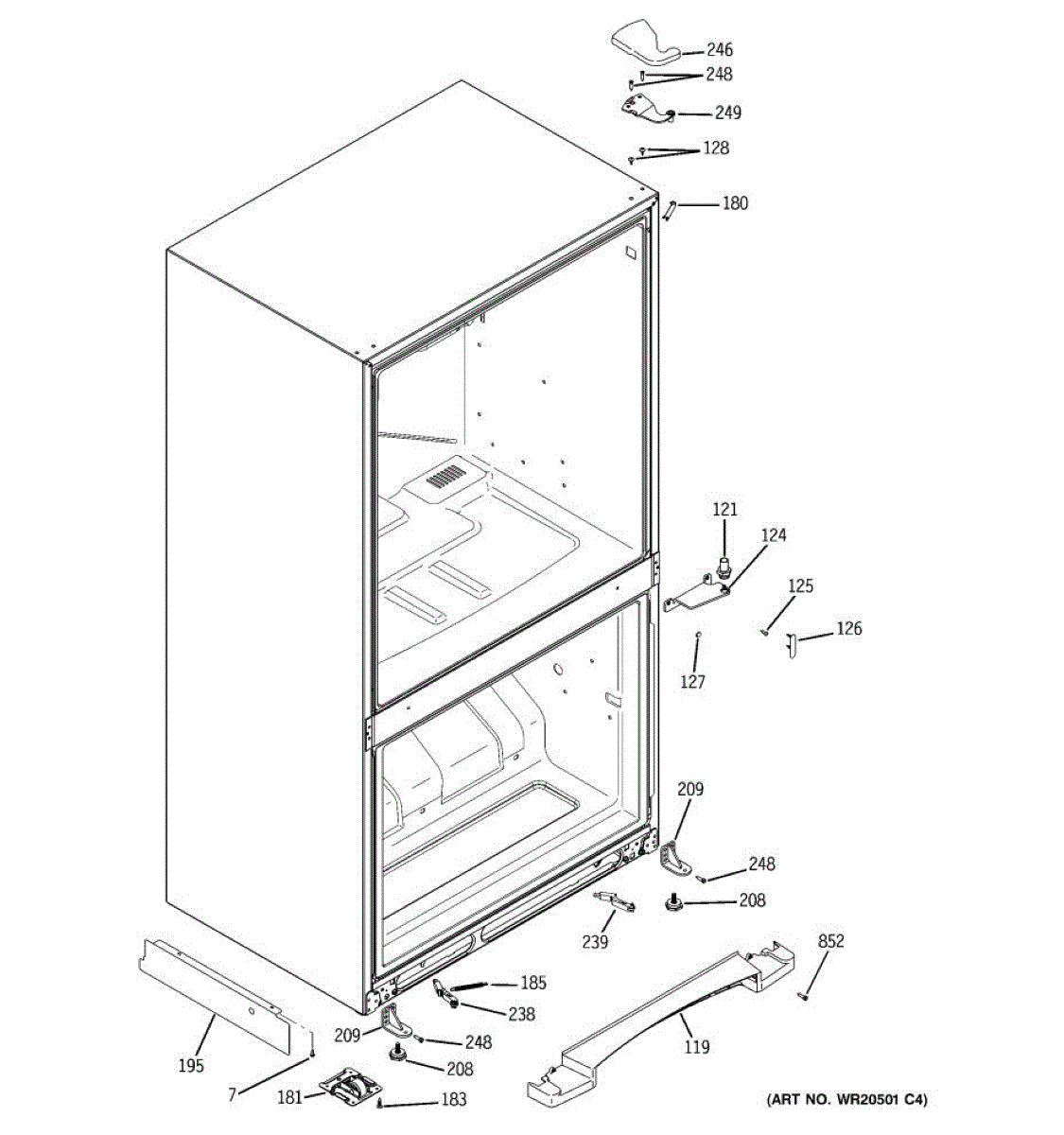 246
248
249
128
180
121
124
125
126
127
209
248
208
239
852
185
238
209
248
208
119
195
7
181
183
(ART NO. WR20501 C4)