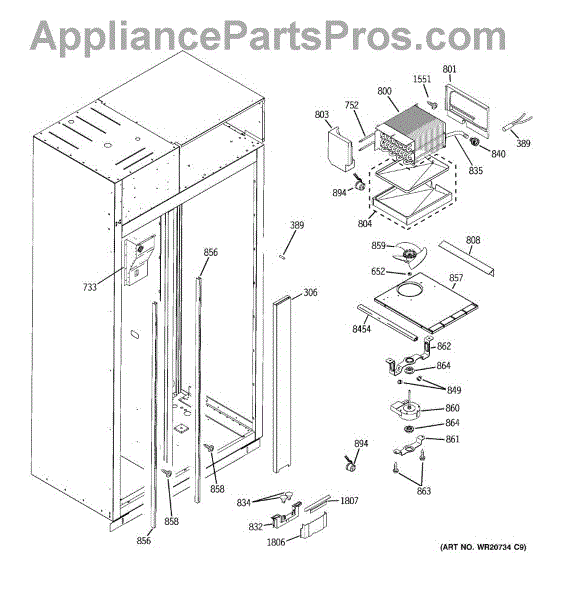 AppliancePartsPros.com

801
1551
800
752
803
389
840
835
894
804
389
856
733
859
808
652
857
306
8454
862
864
849
860
864
861
894
863
858
858
834
1807
832
1806
856

(ART NO. WR20734 C9)