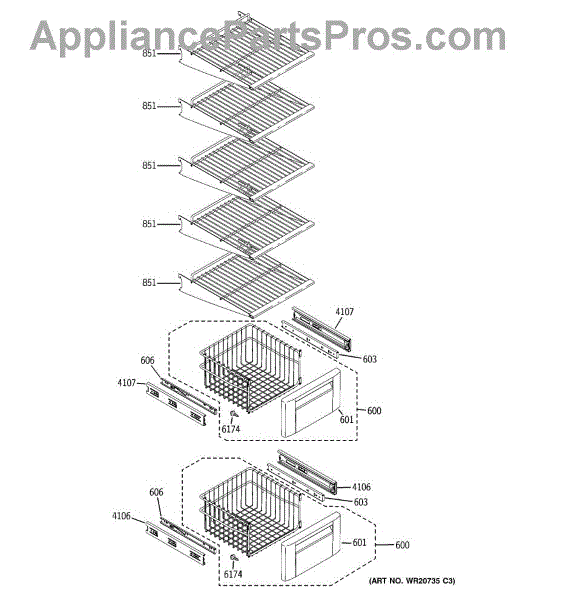 AppliancePartsPros.com

851
851
851
851
851
4107
603
606
4107
601
600
6174
4106
603
606
4106
601
600
6174
(ART NO. WR20735 C3)