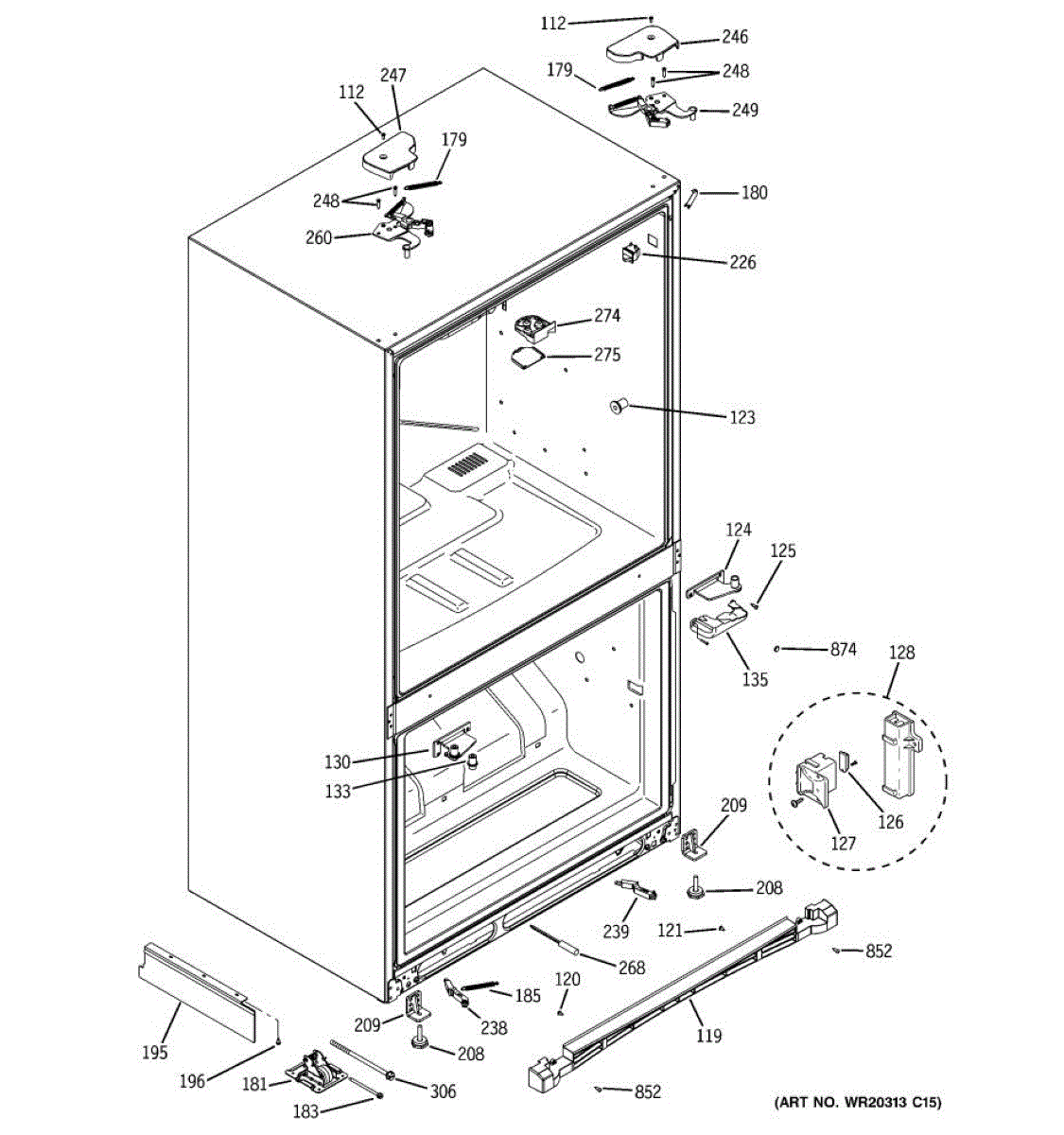 112
246
179
248
249
247
112
179
248
260
180
226
274
275
123
124
125
135
874
128
126
127
130
133
209
208
239
121
852
268
185
120
238
209
208
119
195
196
181
306
183
852
(ART NO. WR20313 C15)