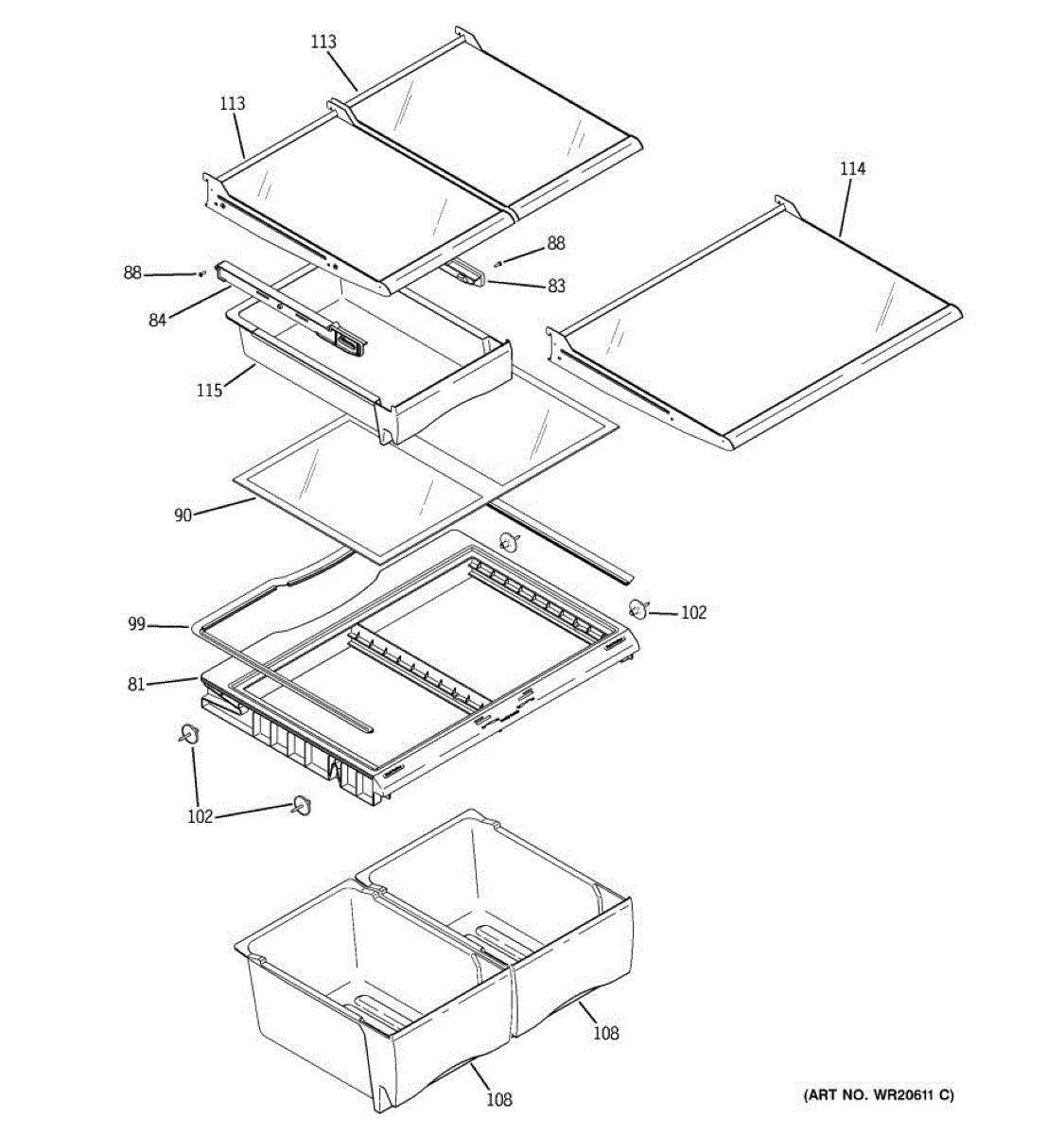 113
113
114
88
88
83
84
115
90
102
99
81
102
108
108
(ART NO. WR20611 C)