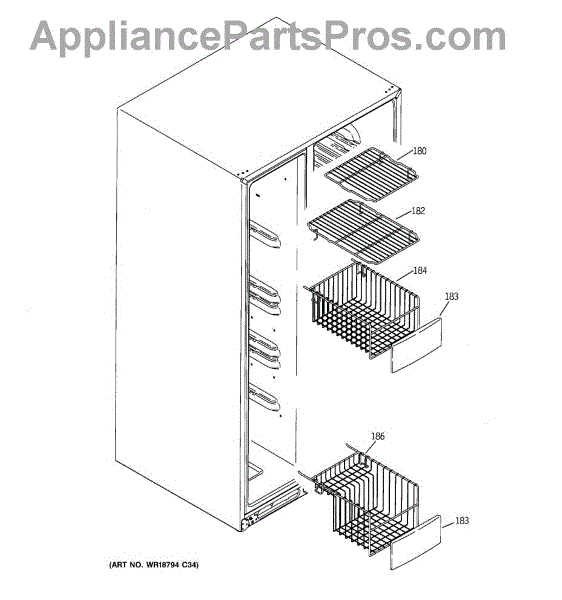 AppliancePartsPros.com

180

182

184

183

186

183

(ART NO. WR18794 C34)