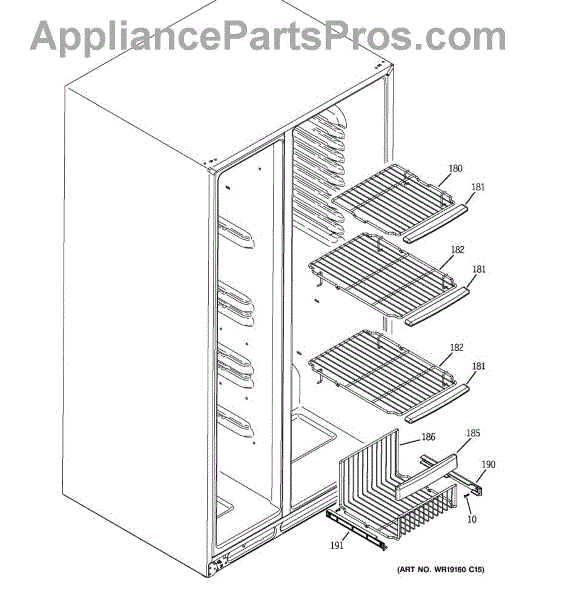 AppliancePartsPros.com

180
181
182
181
182
181
186
185
190
10
191

(ART NO. WR19160 C15)