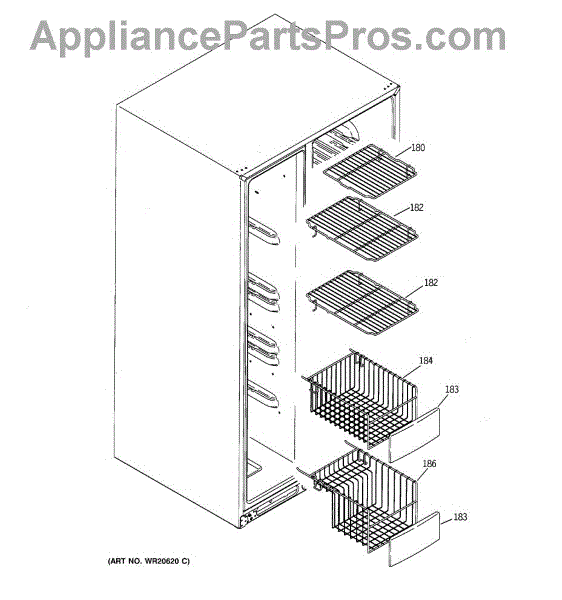 AppliancePartsPros.com

180

182

182

184

183

186

183

(ART NO. WR20620 C)