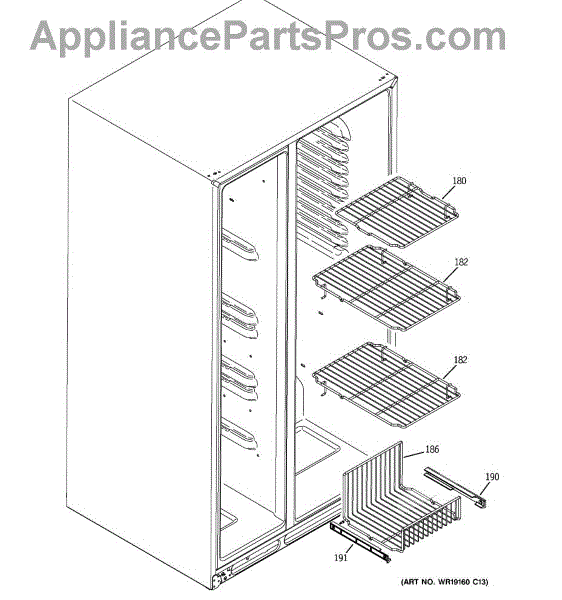 AppliancePartsPros.com

180

182

182

186

190

191

(ART NO. WR19160 C13)