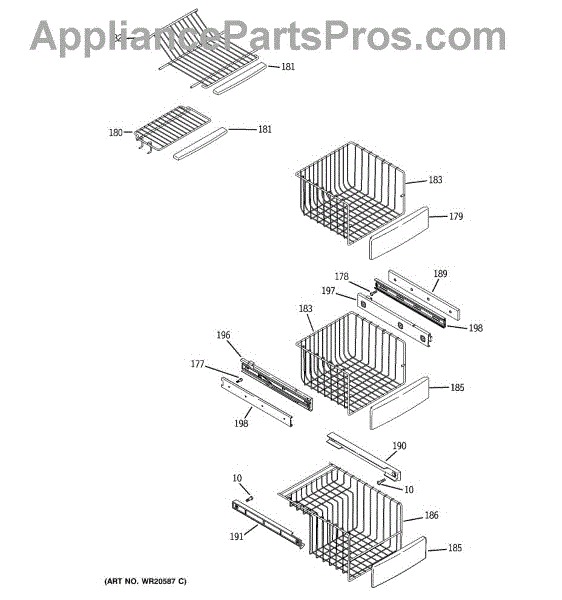 AppliancePartsPros.com

181

180

181

183

179

178

189

197

183

198

196

177

185

198

190

10

10

186

191

185

(ART NO. WR20587 C)