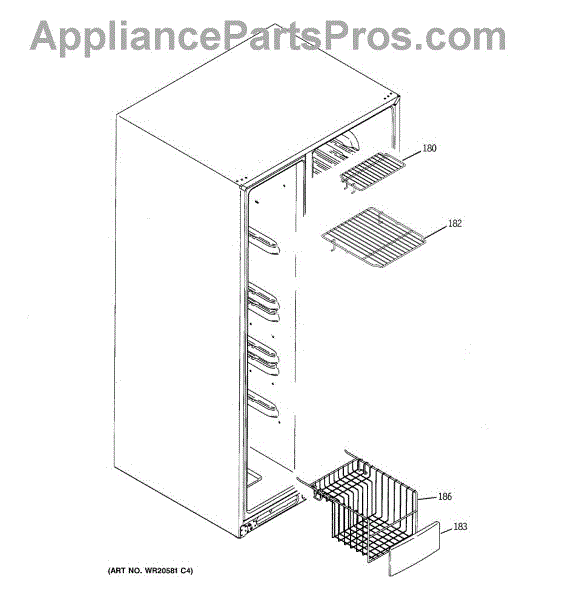 AppliancePartsPros.com

180

182

186

183

(ART NO. WR20581 C4)