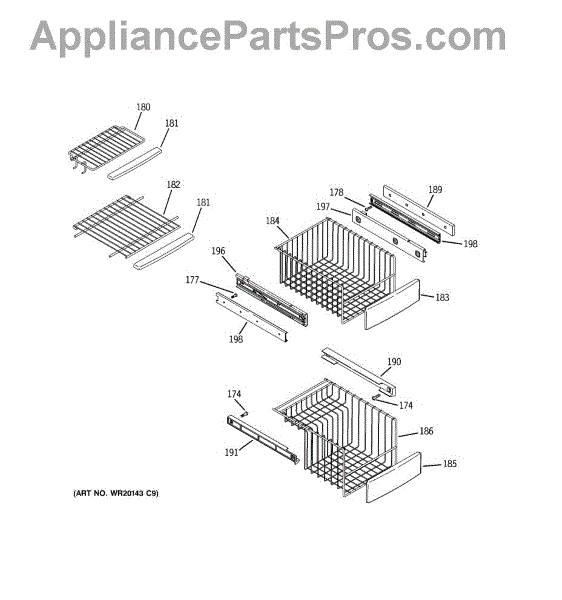 AppliancePartsPros.com

180
181
182
181
178
189
197
184
198
196
177
183
198
190
174
174
186
191
185

(ART NO. WR20143 C9)