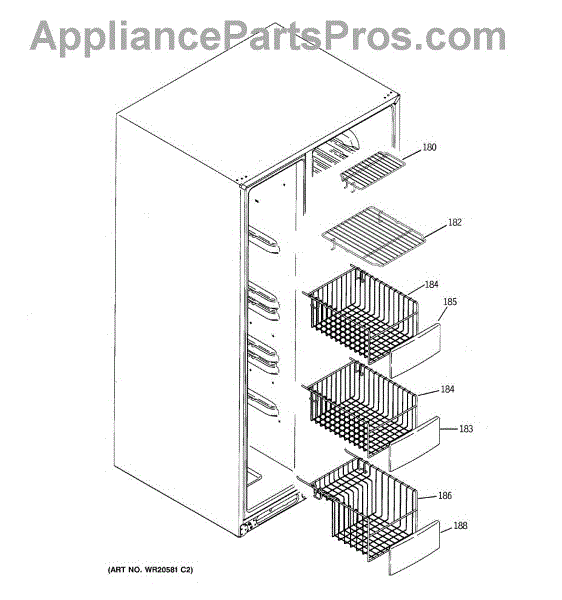 AppliancePartsPros.com

180

182

184

185

184

183

186

188

(ART NO. WR20581 C2)