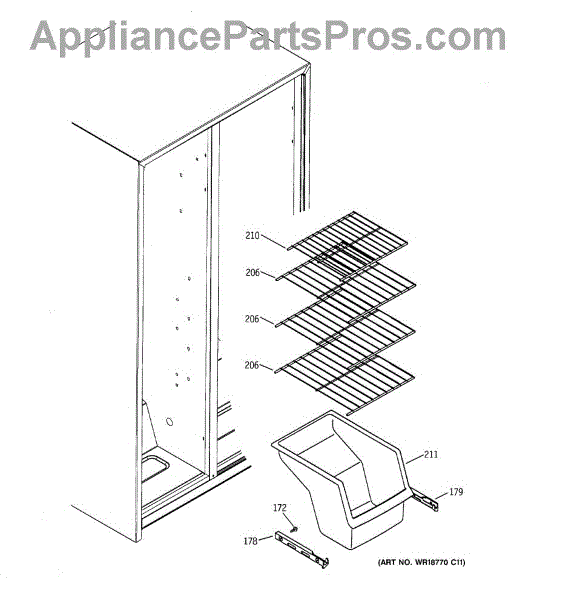 AppliancePartsPros.com

210
206
206
206
211
179
172
178

(ART NO. WR18770 C11)