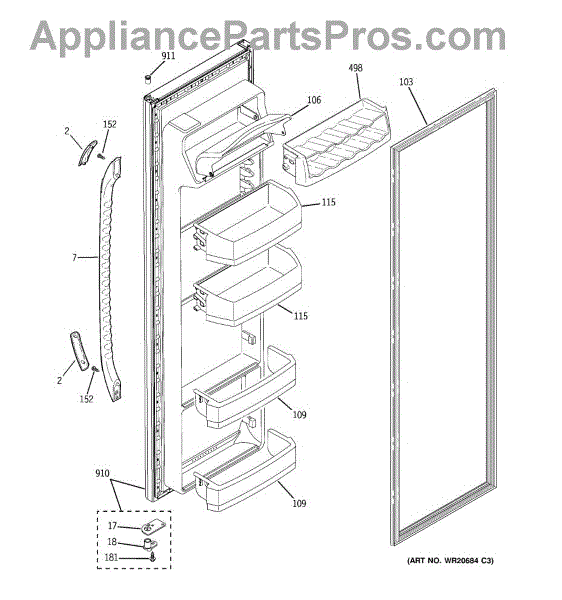 AppliancePartsPros.com

911
498
103
106
2
152
115
7
115
2
152
109
910
109
17
18
181
(ART NO. WR20684 C3)