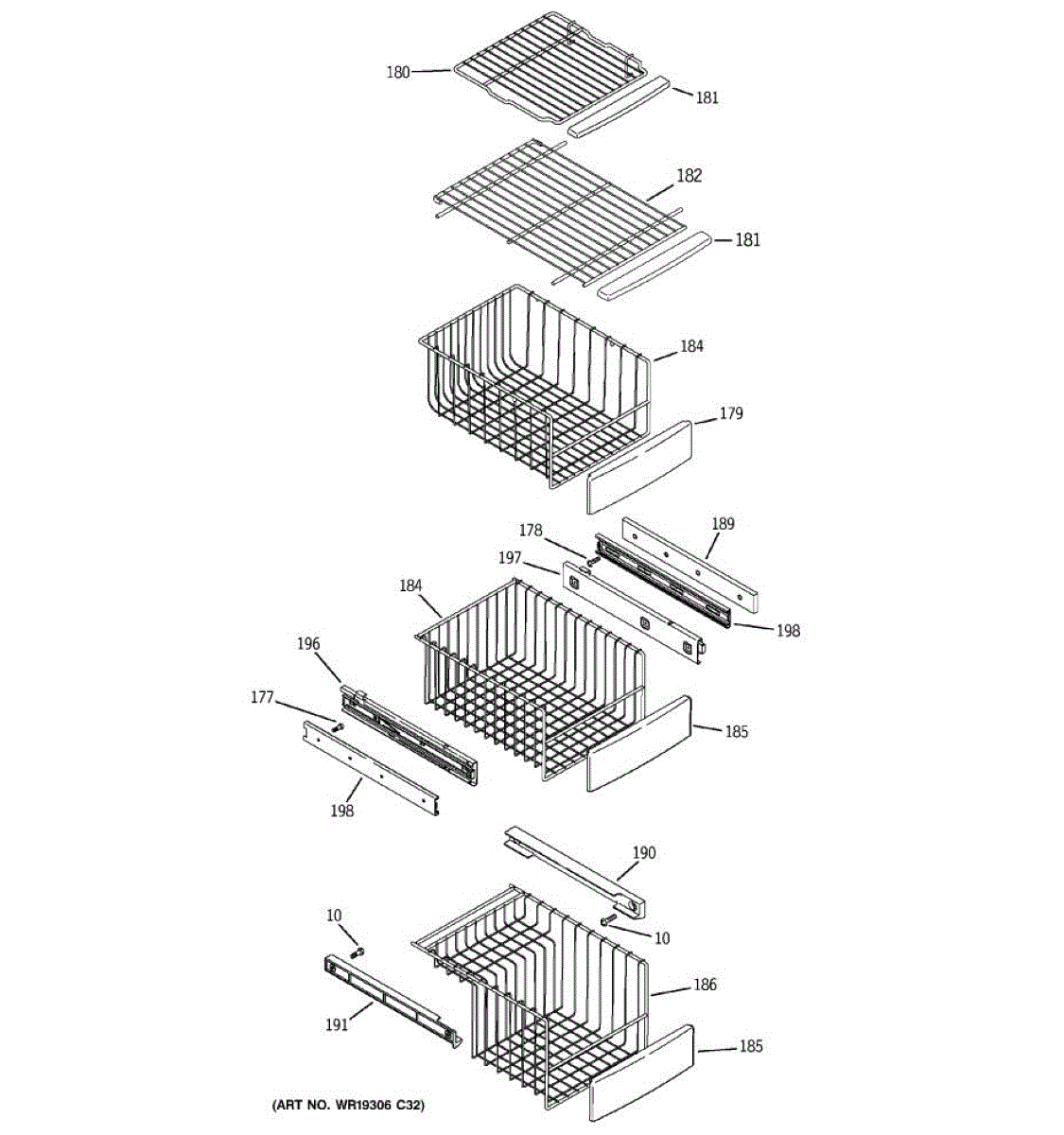 180
181
182
181
184
179
178
189
197
184
198
196
177
185
198
190
10
10
186
191
185
(ART NO. WR19306 C32)