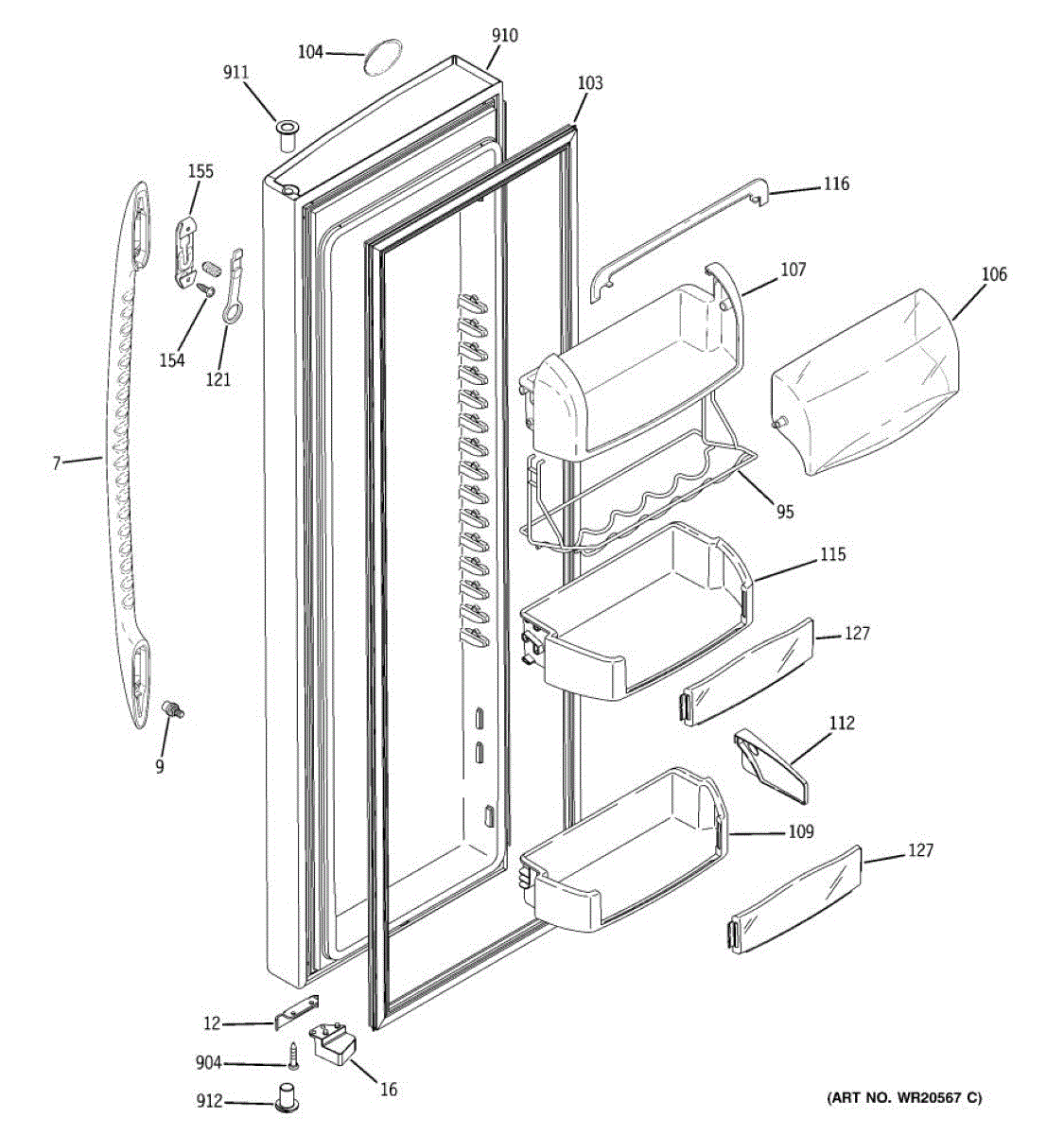 104
910
911
103
155
116
107
106
154
121
7
95
115
127
9
112
109
127
12
904
16
912
(ART NO. WR20567 C)