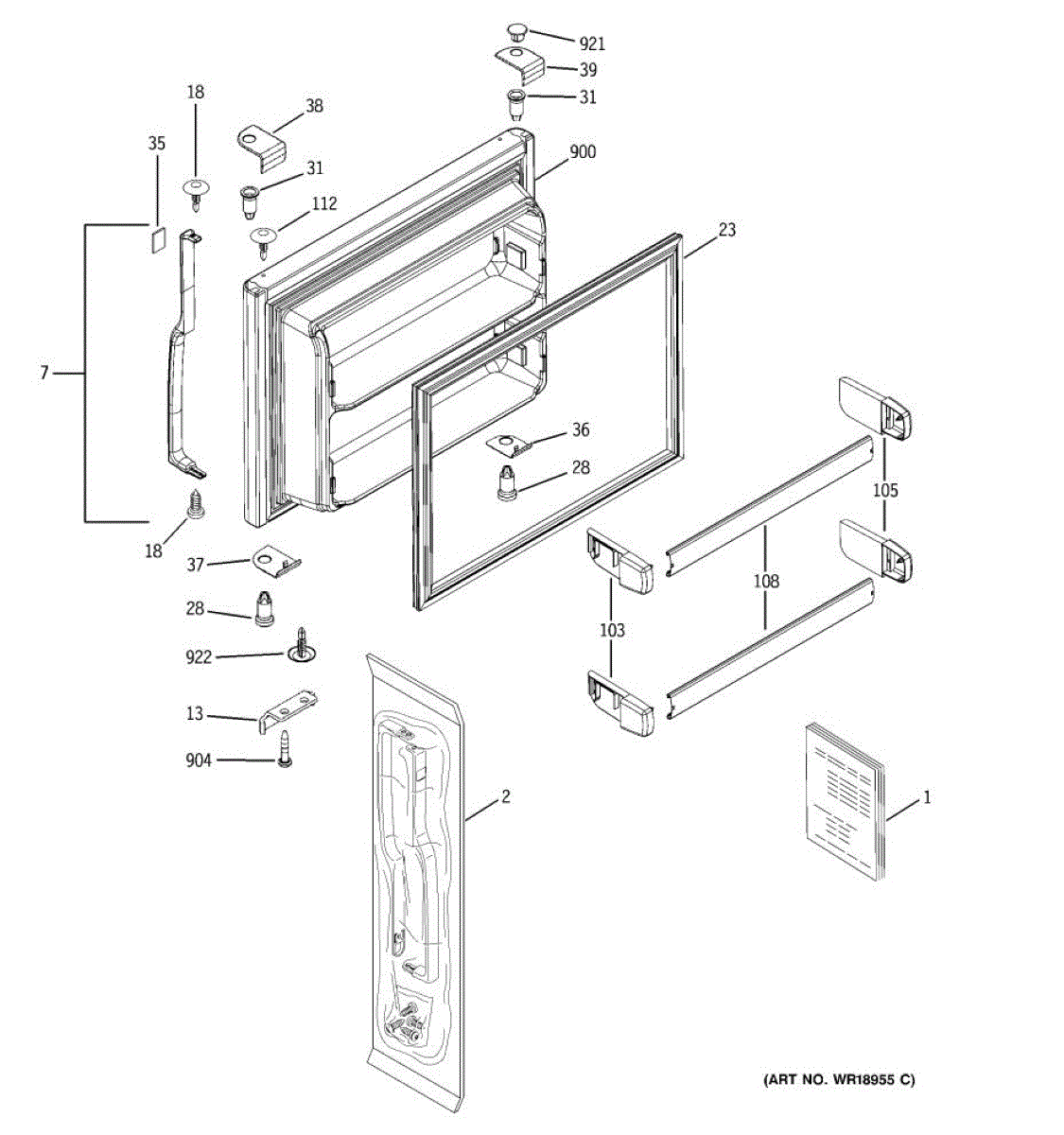 921
39
31
18
38
35
31
900
112
23
7
36
28
105
18
37
108
28
103
922
13
904
2
1
(ART NO. WR18955 C)