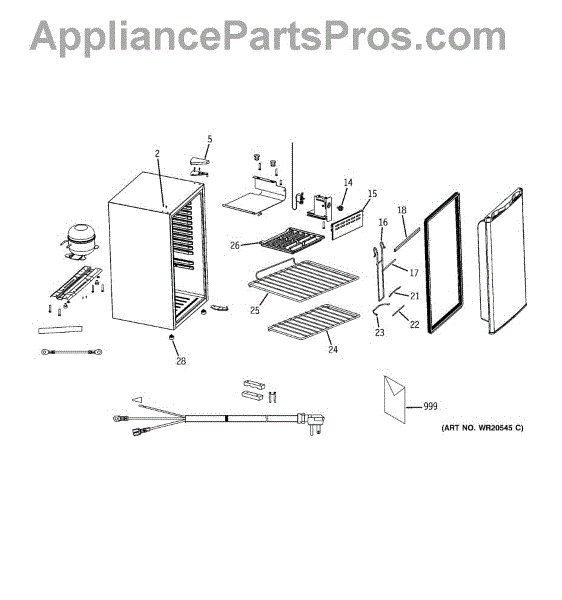 AppliancePartsPros.com

5
2
14
15
18
16
26
17
21
25
22
23
24
28
999
(ART NO. WR20545 C)