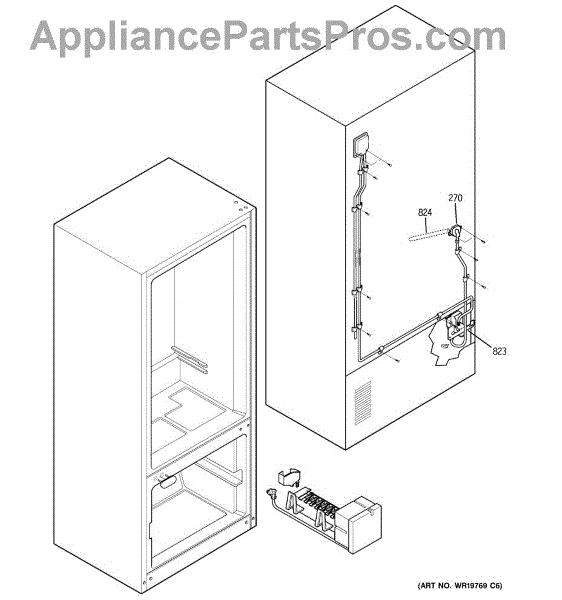 AppliancePartsPros.com

270

824

823

(ART NO. WR19769 C6)