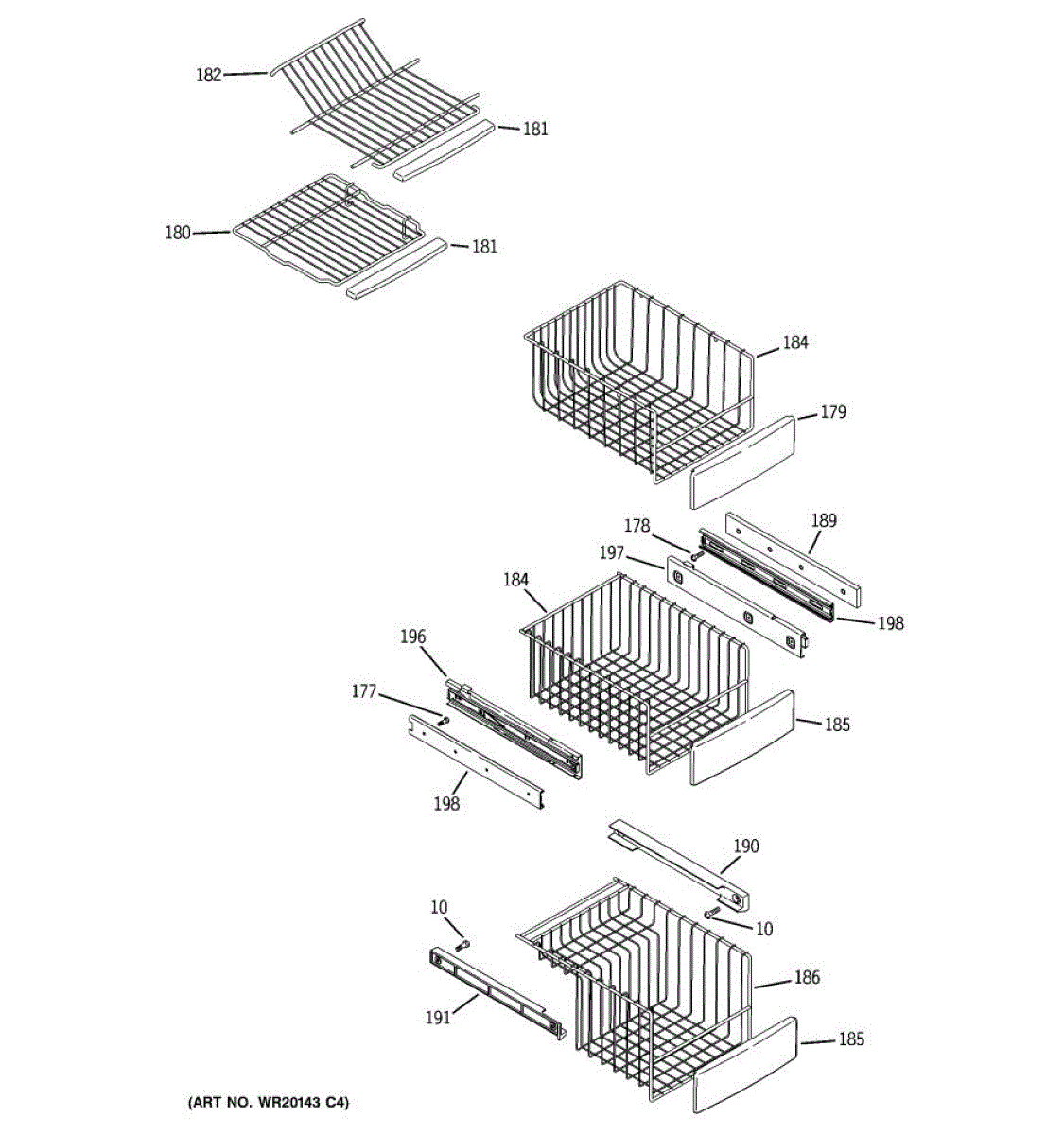 182
181
180
181
184
179
178
189
197
184
198
196
177
185
198
190
10
10
186
191
185
(ART NO. WR20143 C4)