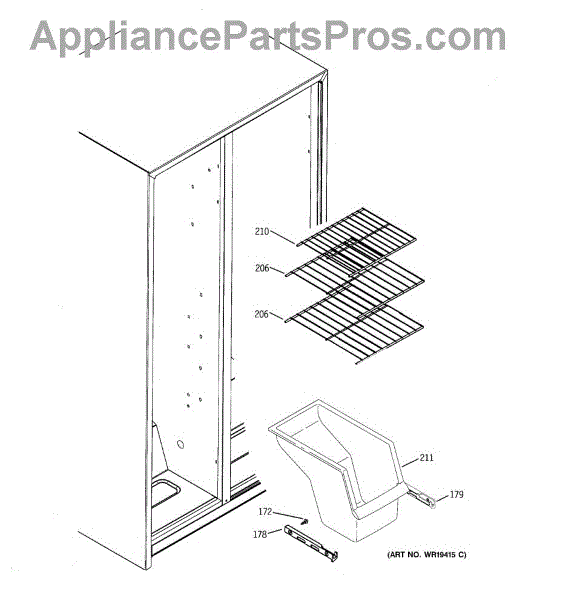 AppliancePartsPros.com

210

206

206

211

179

172

178

(ART NO. WR19415 C)