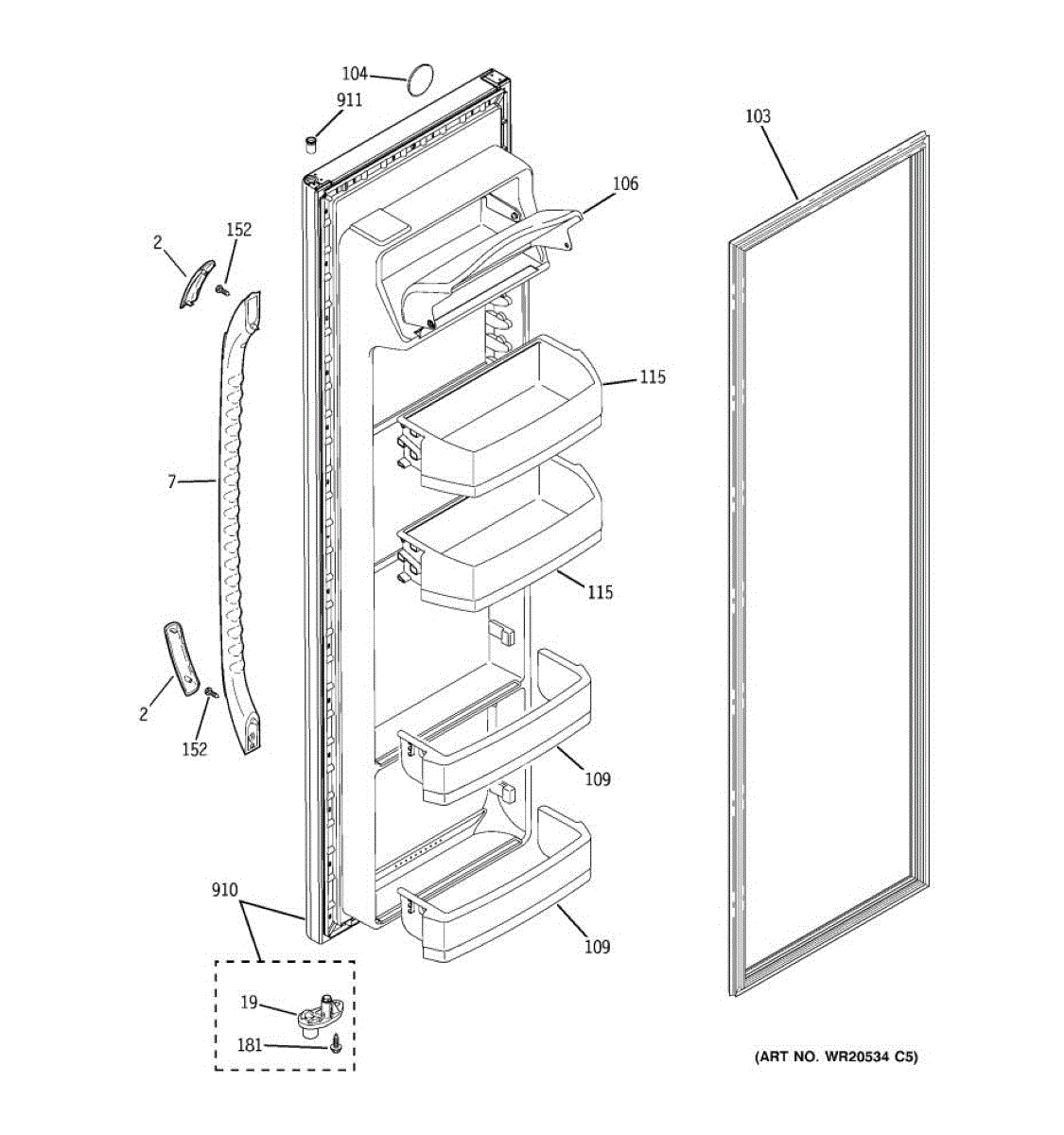 104
911
103
106
2
152
115
7
115
2
152
109
910
109
19
181
(ART NO. WR20534 C5)