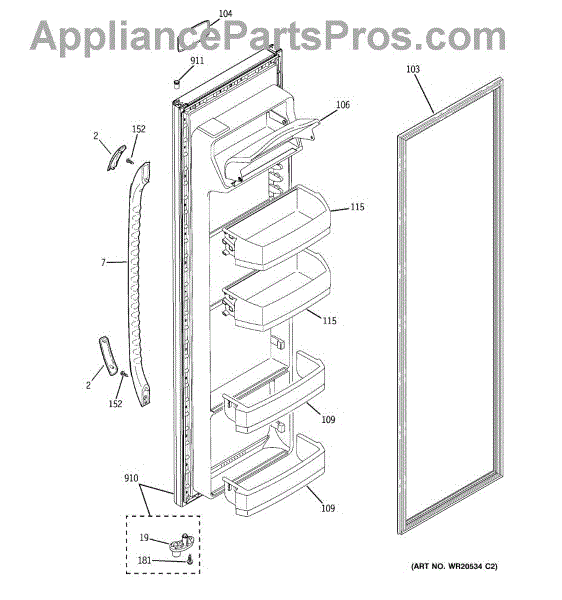 AppliancePartsPros.com

104
911
103
106
2
152
115
7
115
2
152
109
910
109
19
181
(ART NO. WR20534 C2)